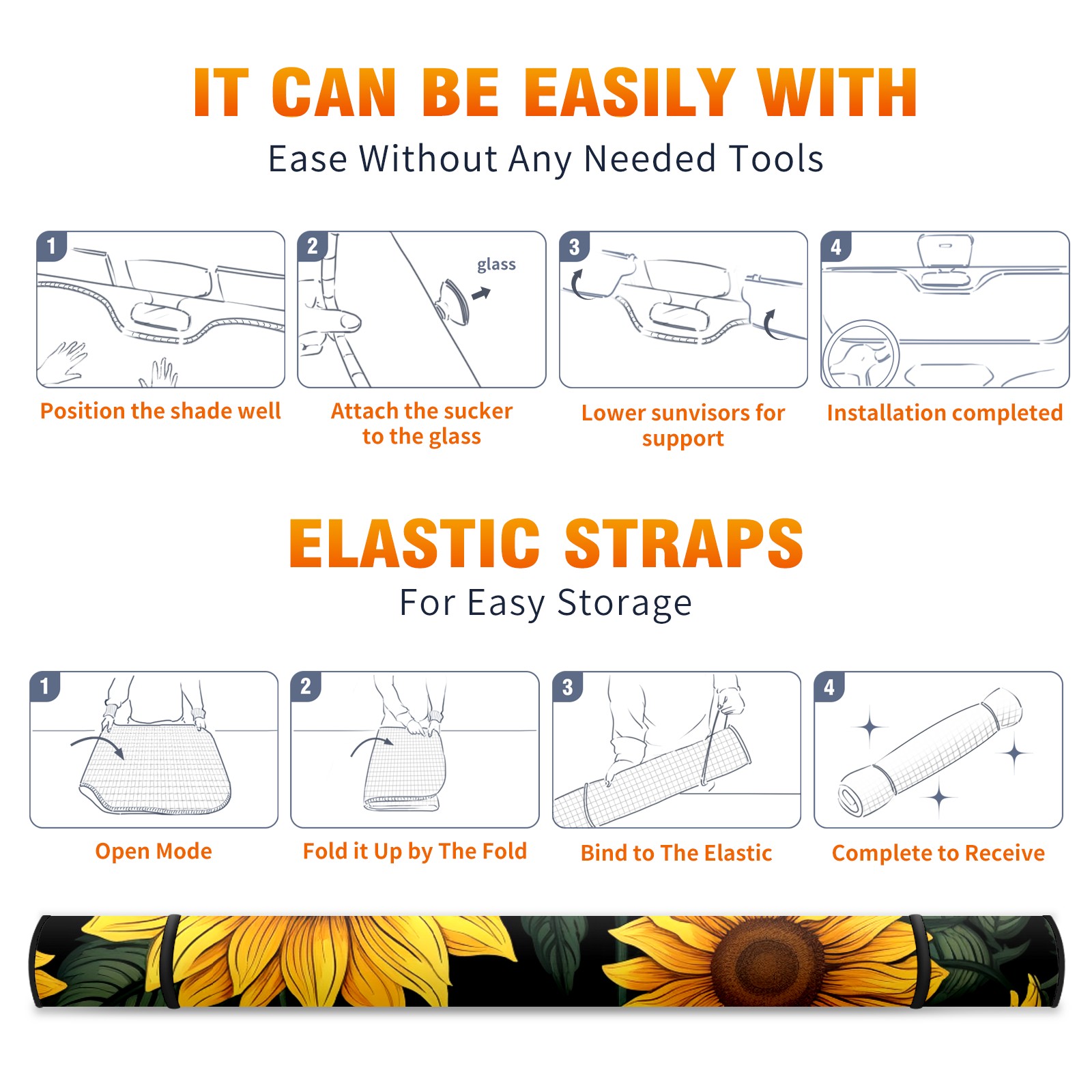 IT CAN BE EASILY WITH

Ease Without Any Needed Tools

1
Position the shade well

2
glass
Attach the sucker to the glass

3
Lower sunvisors for support

4
Installation completed

ELASTIC STRAPS

For Easy Storage

1
Open Mode

2
Fold it Up by The Fold

3
Bind to The Elastic

4
Complete to Receive