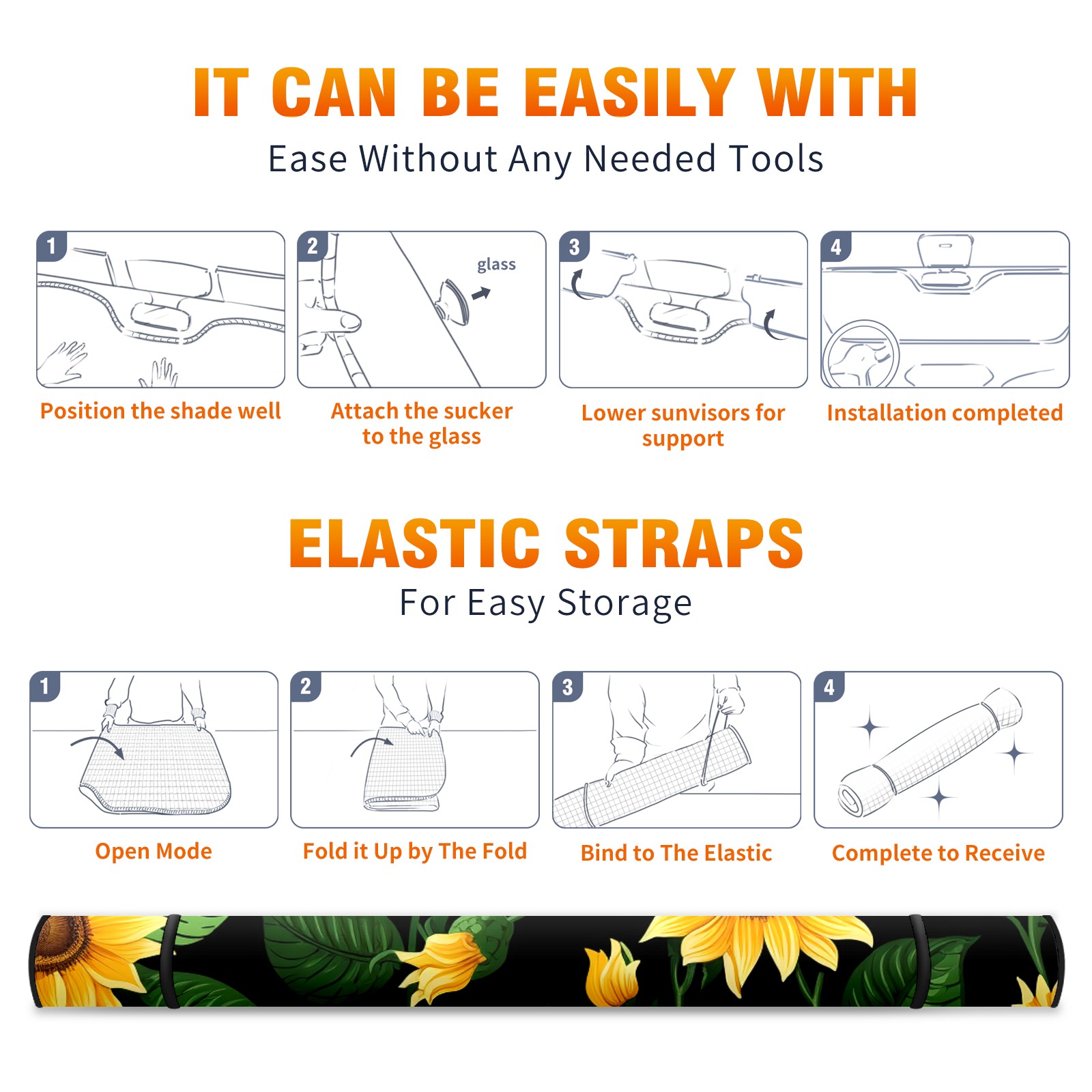 IT CAN BE EASILY WITH

Ease Without Any Needed Tools

1

Position the shade well

2

glass

Attach the sucker to the glass

3

Lower sunvisors for support

4

Installation completed

ELASTIC STRAPS

For Easy Storage

1

Open Mode

2

Fold it Up by The Fold

3

Bind to The Elastic

4

Complete to Receive