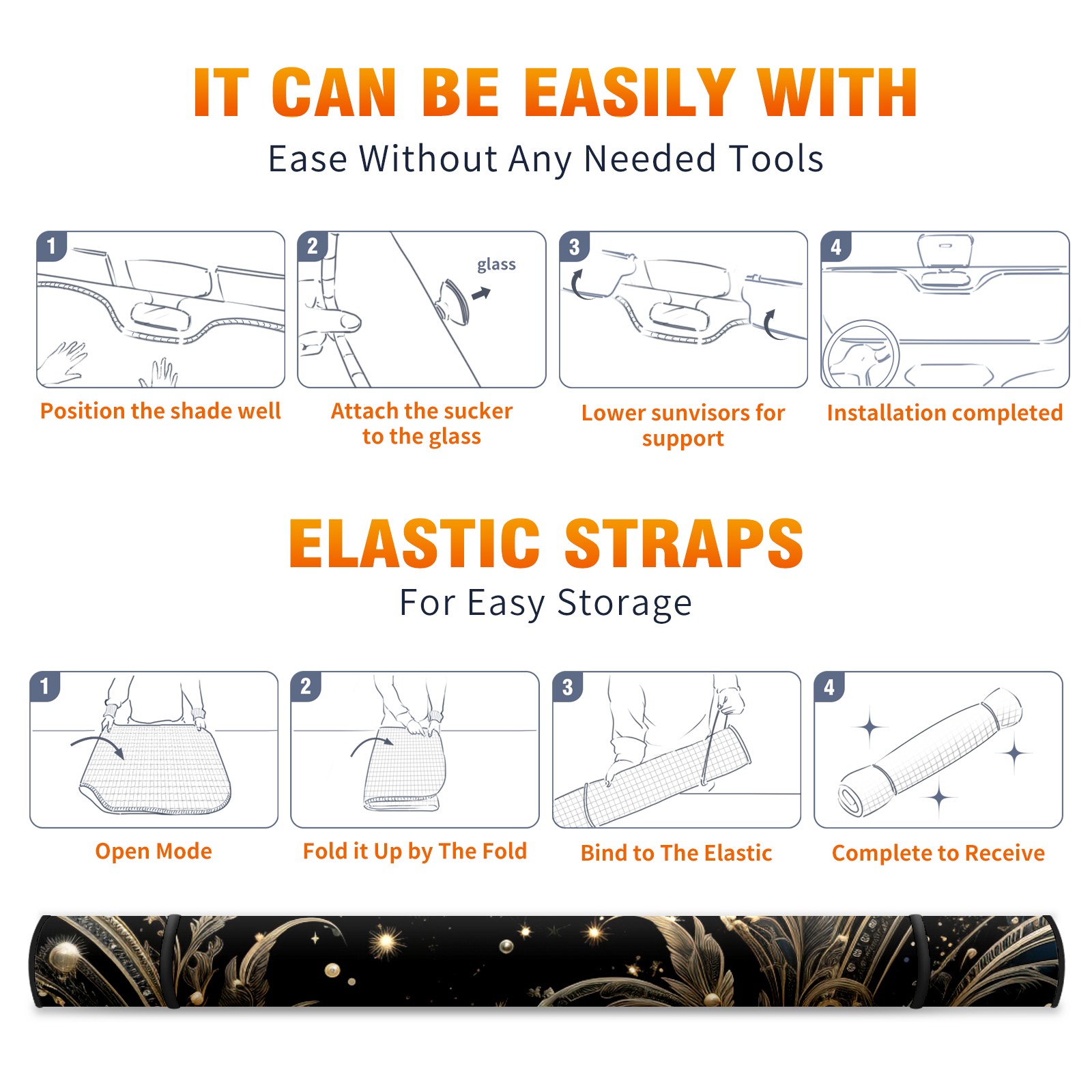 IT CAN BE EASILY WITH
Ease Without Any Needed Tools

1
Position the shade well

2
glass
Attach the sucker to the glass

3
Lower sunvisors for support

4
Installation completed

ELASTIC STRAPS
For Easy Storage

1
Open Mode

2
Fold it Up by The Fold

3
Bind to The Elastic

4
Complete to Receive