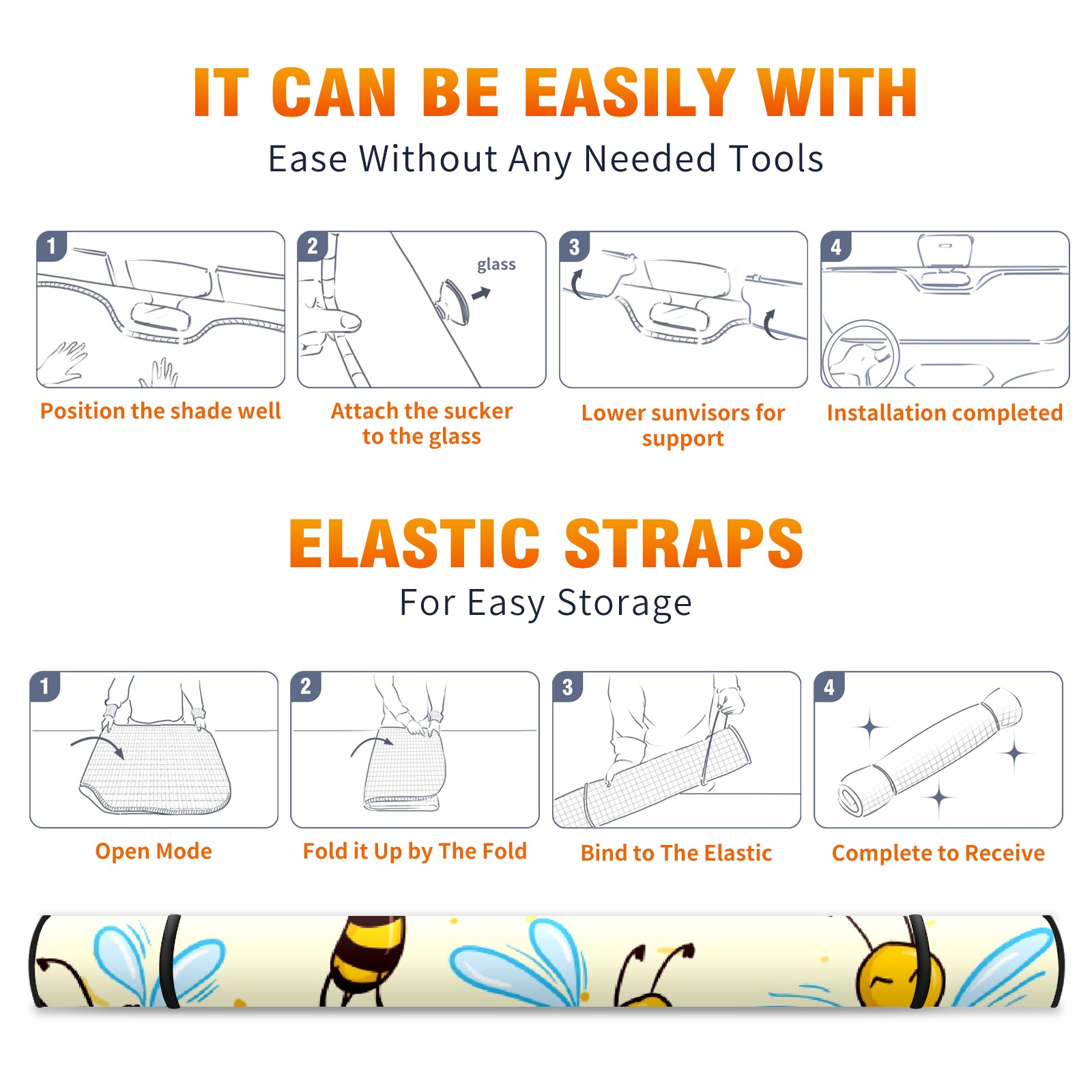 IT CAN BE EASILY WITH

Ease Without Any Needed Tools

1

Position the shade well

2

glass

Attach the sucker to the glass

3

Lower sunvisors for support

4

Installation completed

ELASTIC STRAPS

For Easy Storage

1

Open Mode

2

Fold it Up by The Fold

3

Bind to The Elastic

4

Complete to Receive