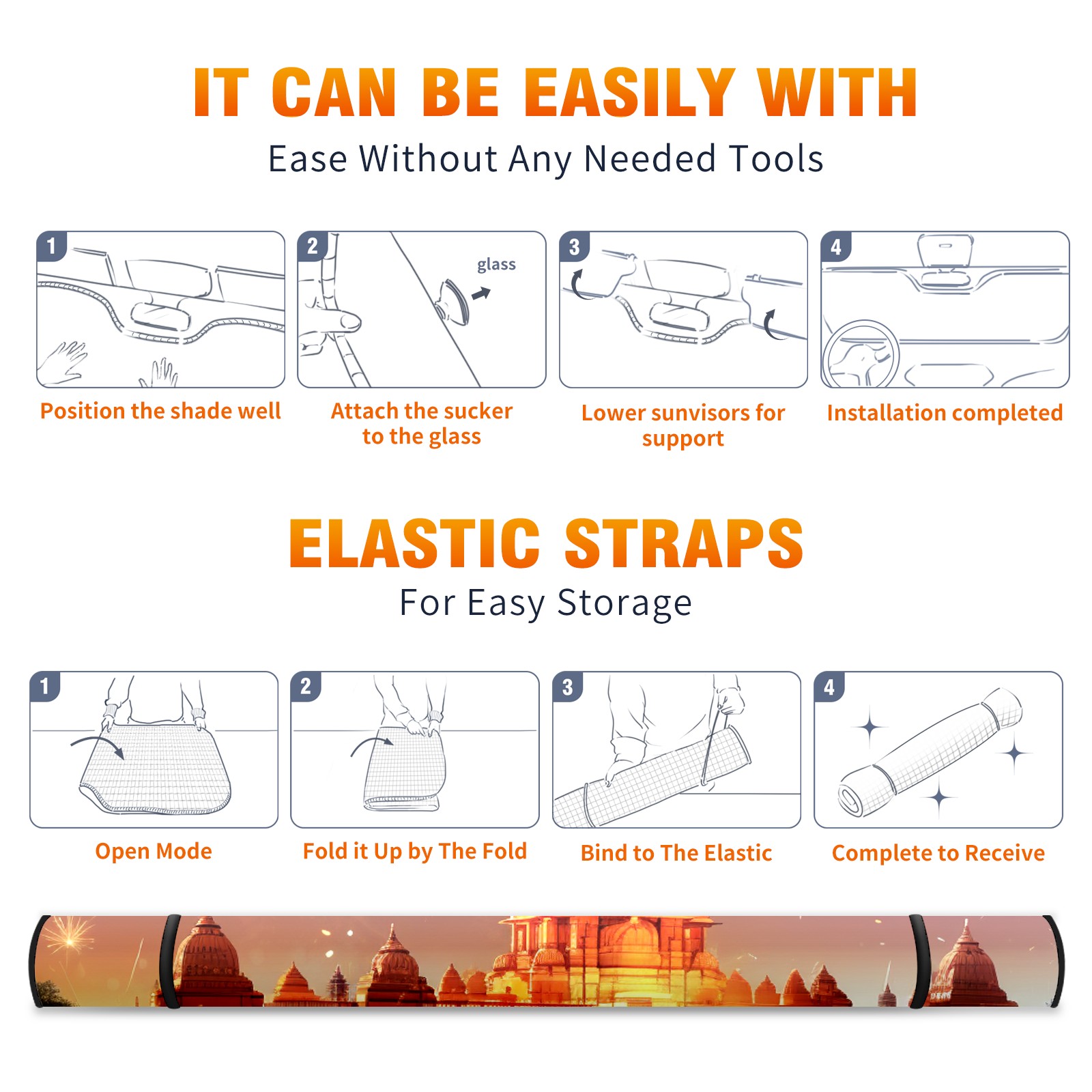 IT CAN BE EASILY WITH
Ease Without Any Needed Tools

1
Position the shade well

2
glass
Attach the sucker to the glass

3
Lower sunvisors for support

4
Installation completed

ELASTIC STRAPS
For Easy Storage

1
Open Mode

2
Fold it Up by The Fold

3
Bind to The Elastic

4
Complete to Receive