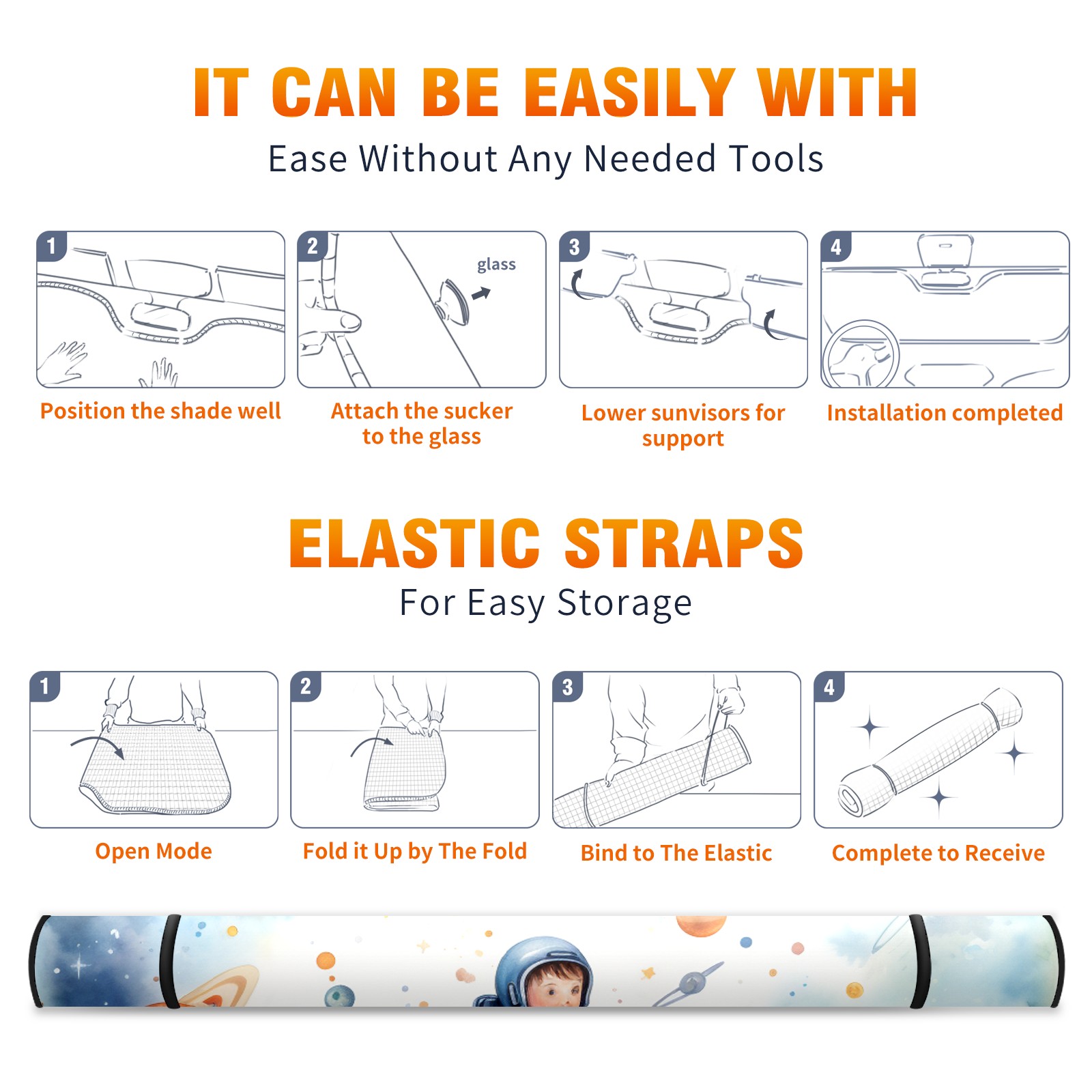 IT CAN BE EASILY WITH
Ease Without Any Needed Tools

1
Position the shade well

2
glass
Attach the sucker to the glass

3
Lower sunvisors for support

4
Installation completed

ELASTIC STRAPS
For Easy Storage

1
Open Mode

2
Fold it Up by The Fold

3
Bind to The Elastic

4
Complete to Receive