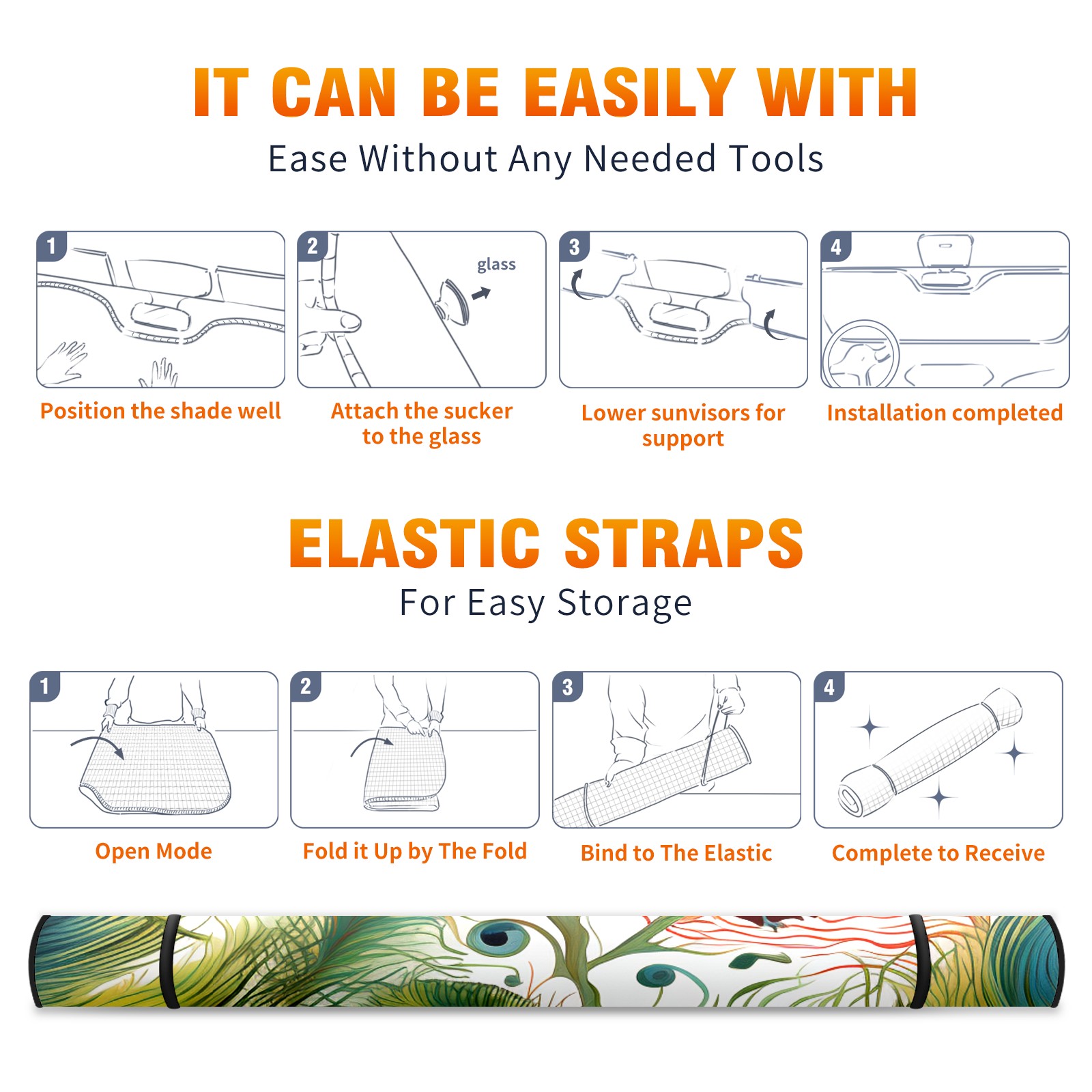 IT CAN BE EASILY WITH
Ease Without Any Needed Tools

1
Position the shade well

2
glass
Attach the sucker to the glass

3
Lower sunvisors for support

4
Installation completed

ELASTIC STRAPS
For Easy Storage

1
Open Mode

2
Fold it Up by The Fold

3
Bind to The Elastic

4
Complete to Receive