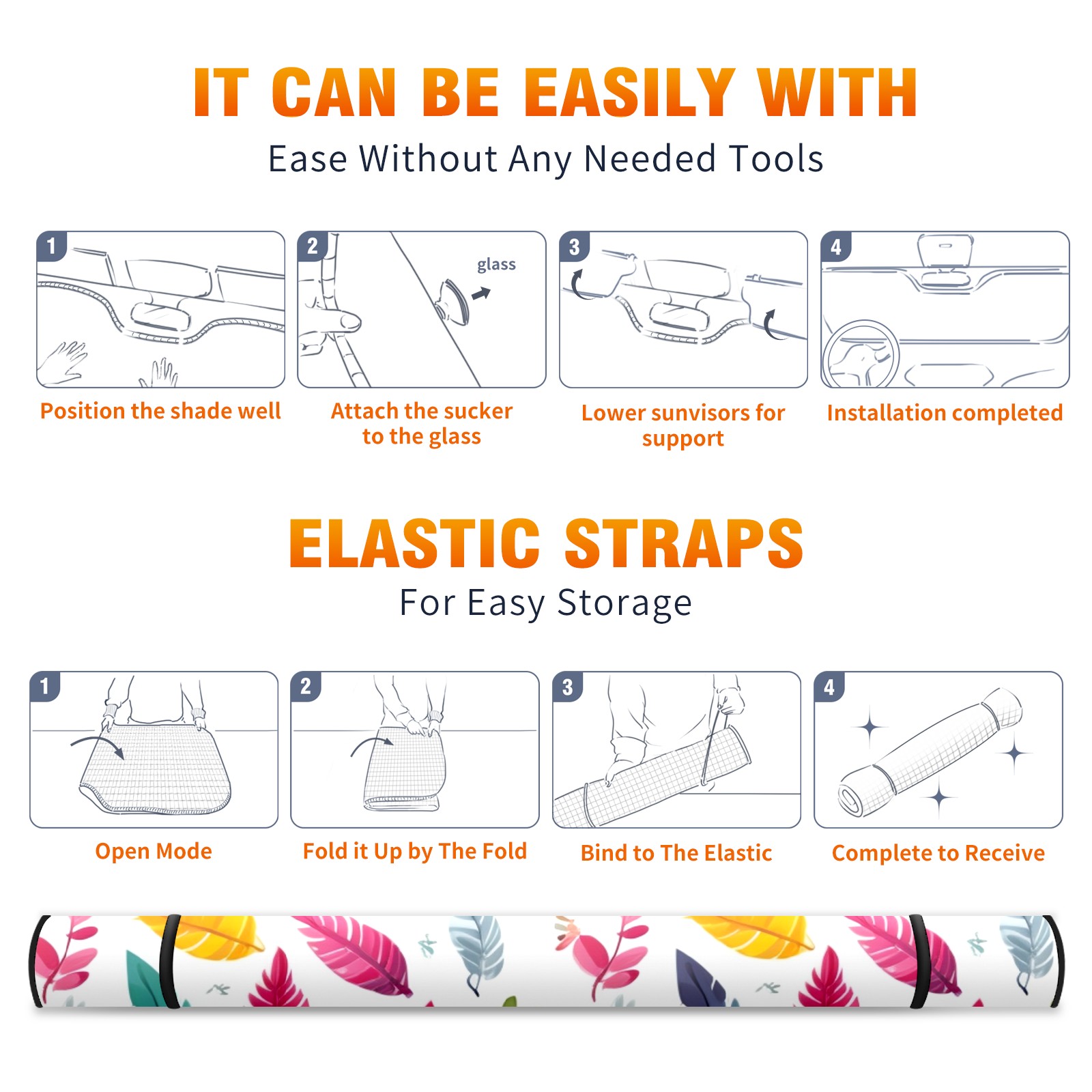 IT CAN BE EASILY WITH

Ease Without Any Needed Tools

1

Position the shade well

2

glass

Attach the sucker to the glass

3

Lower sunvisors for support

4

Installation completed

ELASTIC STRAPS

For Easy Storage

1

Open Mode

2

Fold it Up by The Fold

3

Bind to The Elastic

4

Complete to Receive