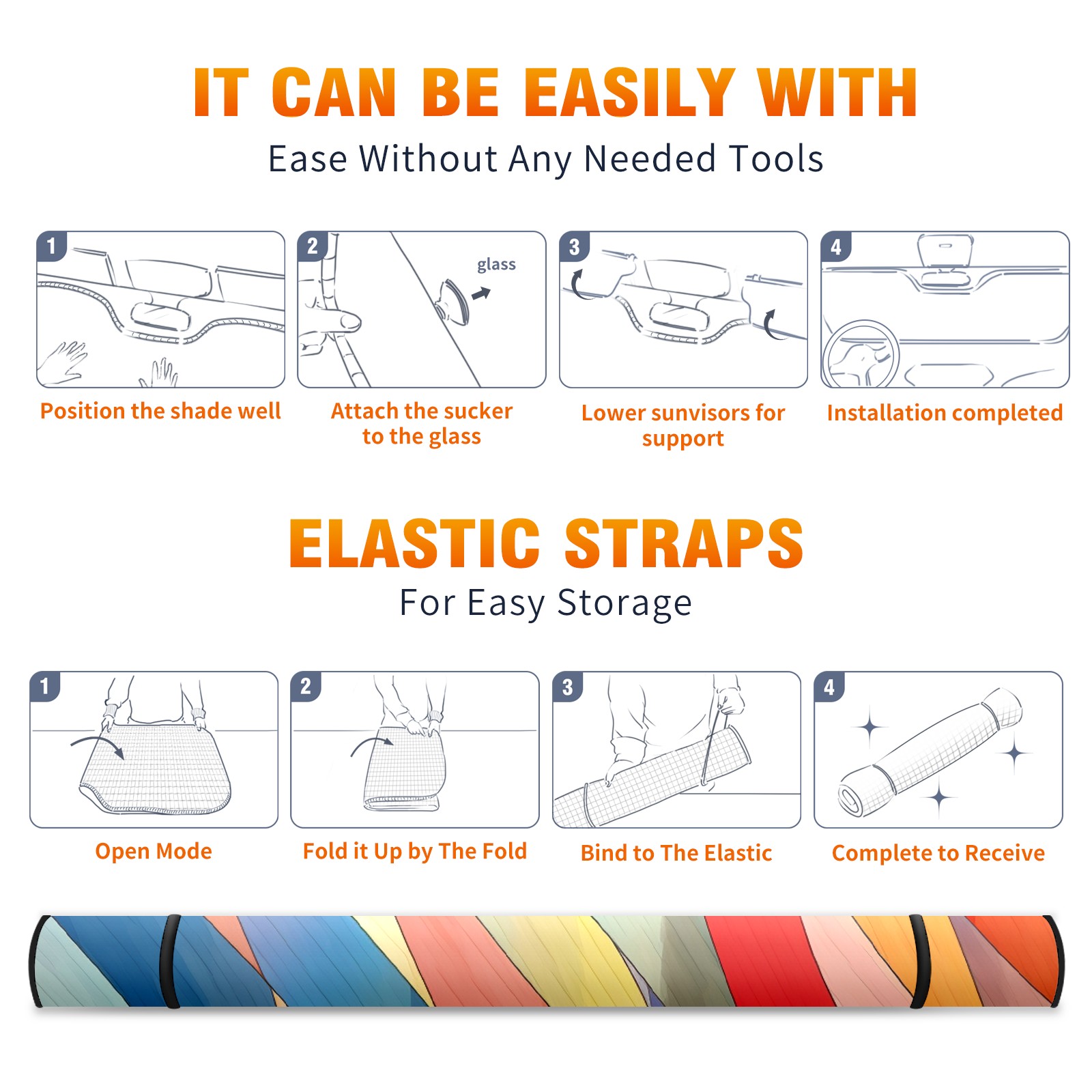 IT CAN BE EASILY WITH

Ease Without Any Needed Tools

1

Position the shade well

2

glass

Attach the sucker to the glass

3

Lower sunvisors for support

4

Installation completed

ELASTIC STRAPS

For Easy Storage

1

Open Mode

2

Fold it Up by The Fold

3

Bind to The Elastic

4

Complete to Receive