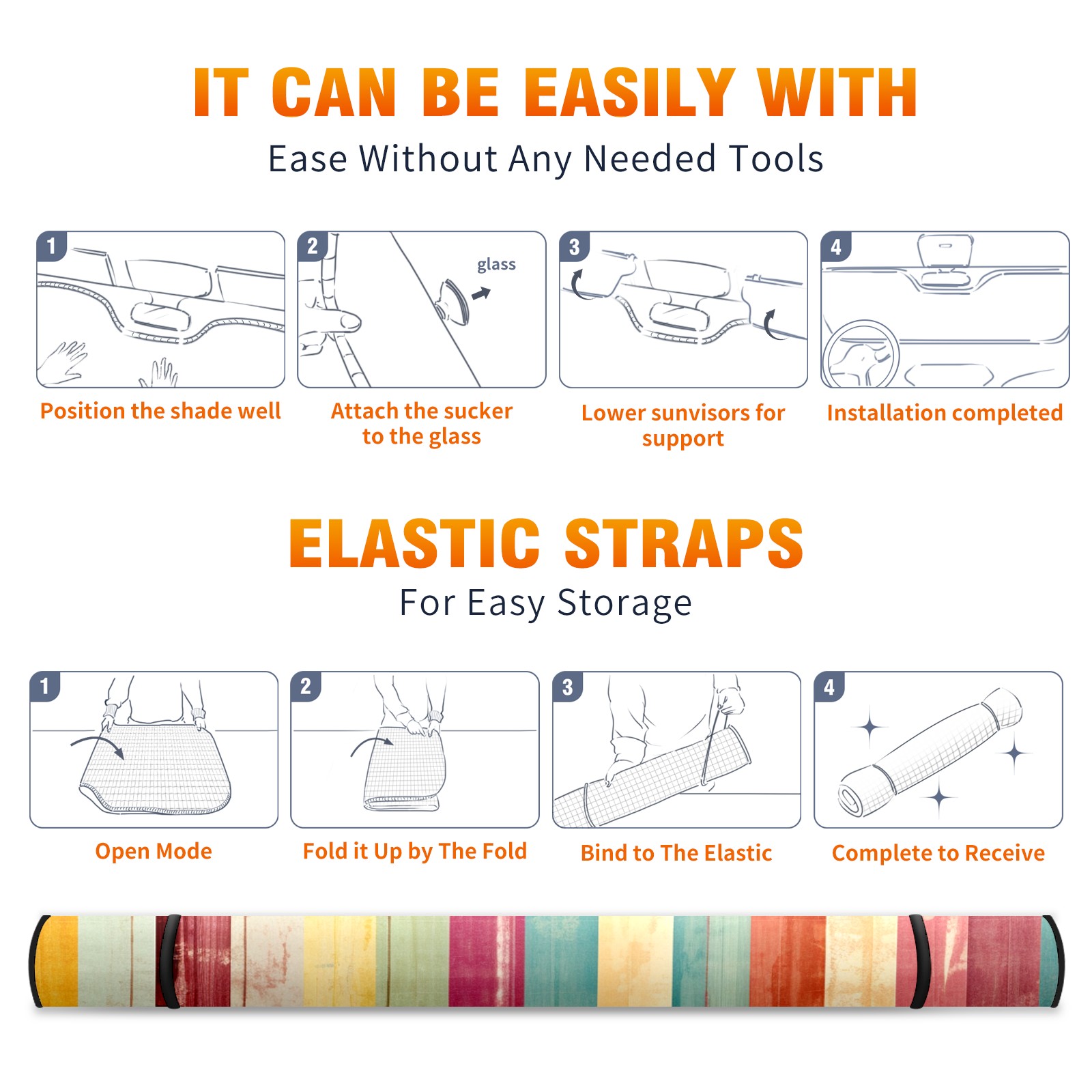 IT CAN BE EASILY WITH
Ease Without Any Needed Tools

1
Position the shade well

2
glass
Attach the sucker to the glass

3
Lower sunvisors for support

4
Installation completed

ELASTIC STRAPS
For Easy Storage

1
Open Mode

2
Fold it Up by The Fold

3
Bind to The Elastic

4
Complete to Receive