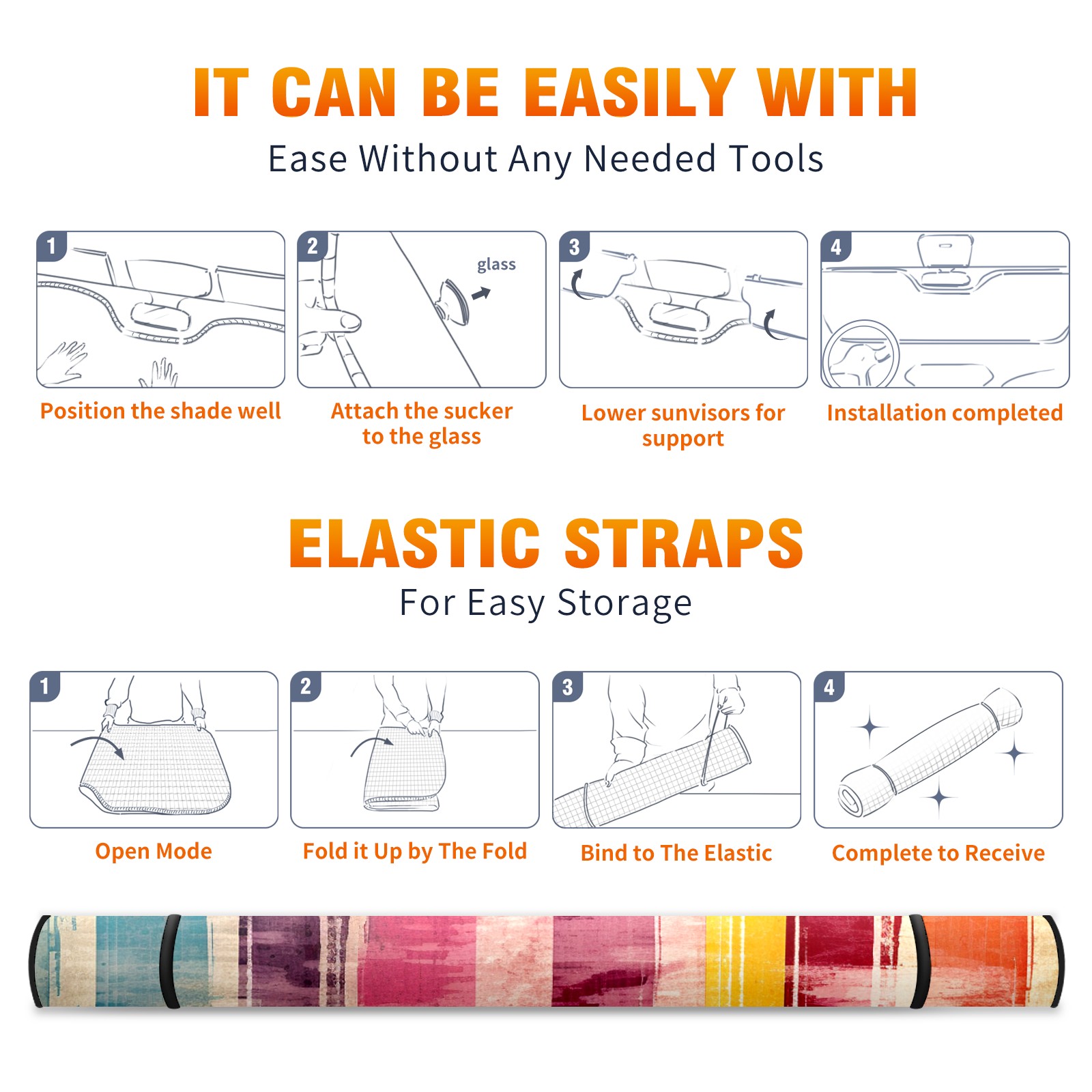 IT CAN BE EASILY WITH
Ease Without Any Needed Tools

1

Position the shade well

2
glass

Attach the sucker to the glass

3

Lower sunvisors for support

4

Installation completed

ELASTIC STRAPS
For Easy Storage

1

Open Mode

2

Fold it Up by The Fold

3

Bind to The Elastic

4

Complete to Receive