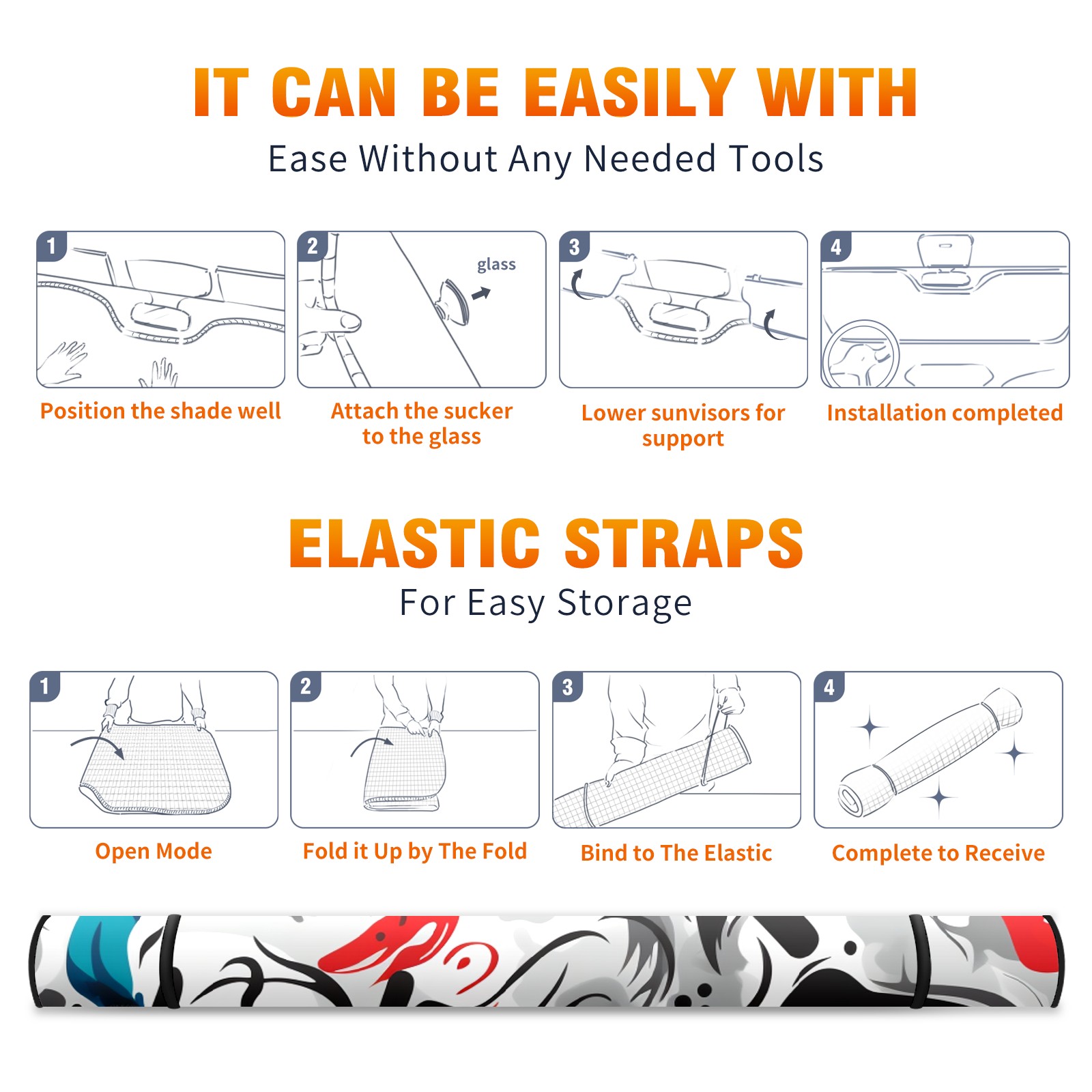 IT CAN BE EASILY WITH

Ease Without Any Needed Tools

1

Position the shade well

2

glass

Attach the sucker to the glass

3

Lower sunvisors for support

4

Installation completed

ELASTIC STRAPS

For Easy Storage

1

Open Mode

2

Fold it Up by The Fold

3

Bind to The Elastic

4

Complete to Receive