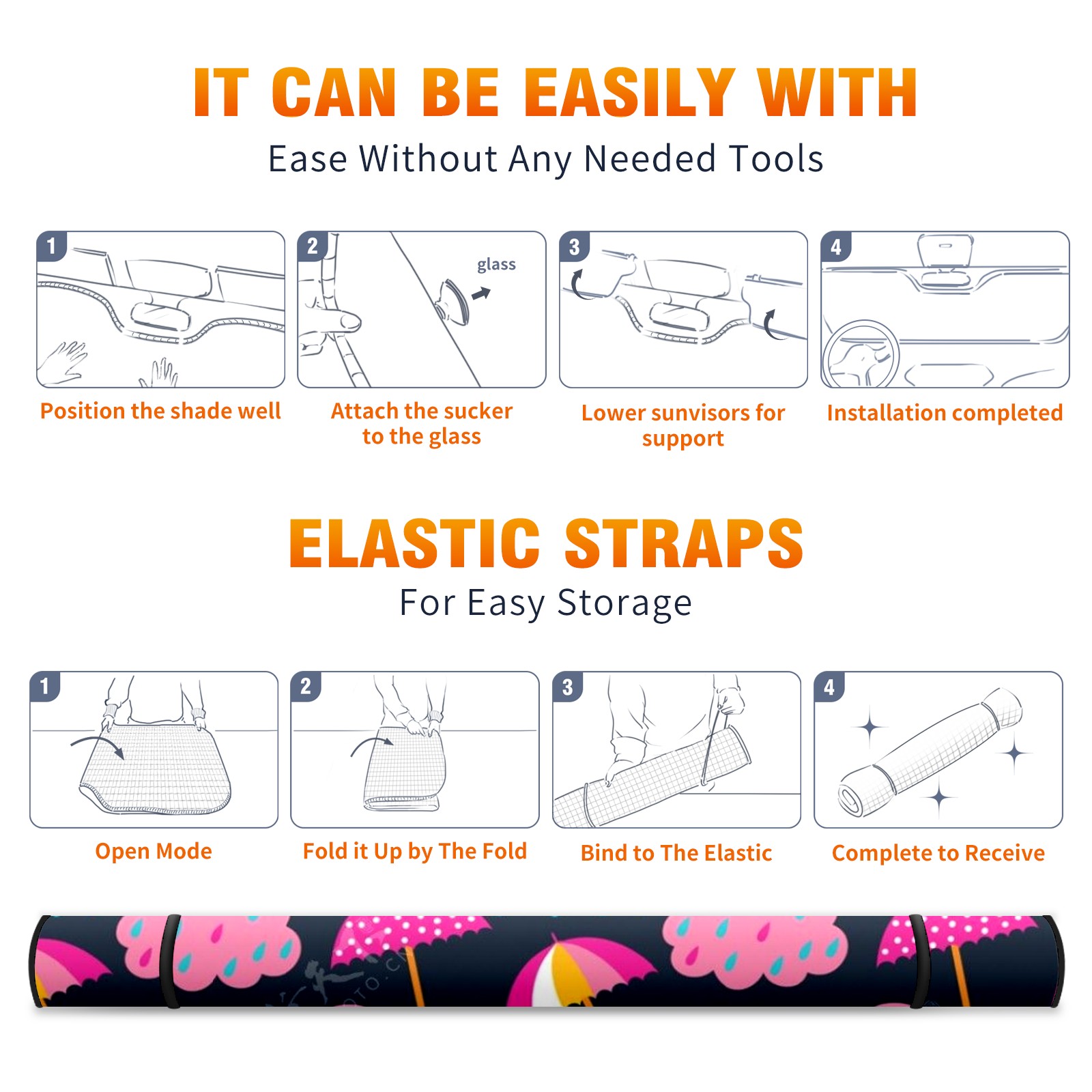 IT CAN BE EASILY WITH
Ease Without Any Needed Tools

1
Position the shade well

2
glass
Attach the sucker to the glass

3
Lower sunvisors for support

4
Installation completed

ELASTIC STRAPS
For Easy Storage

1
Open Mode

2
Fold it Up by The Fold

3
Bind to The Elastic

4
Complete to Receive