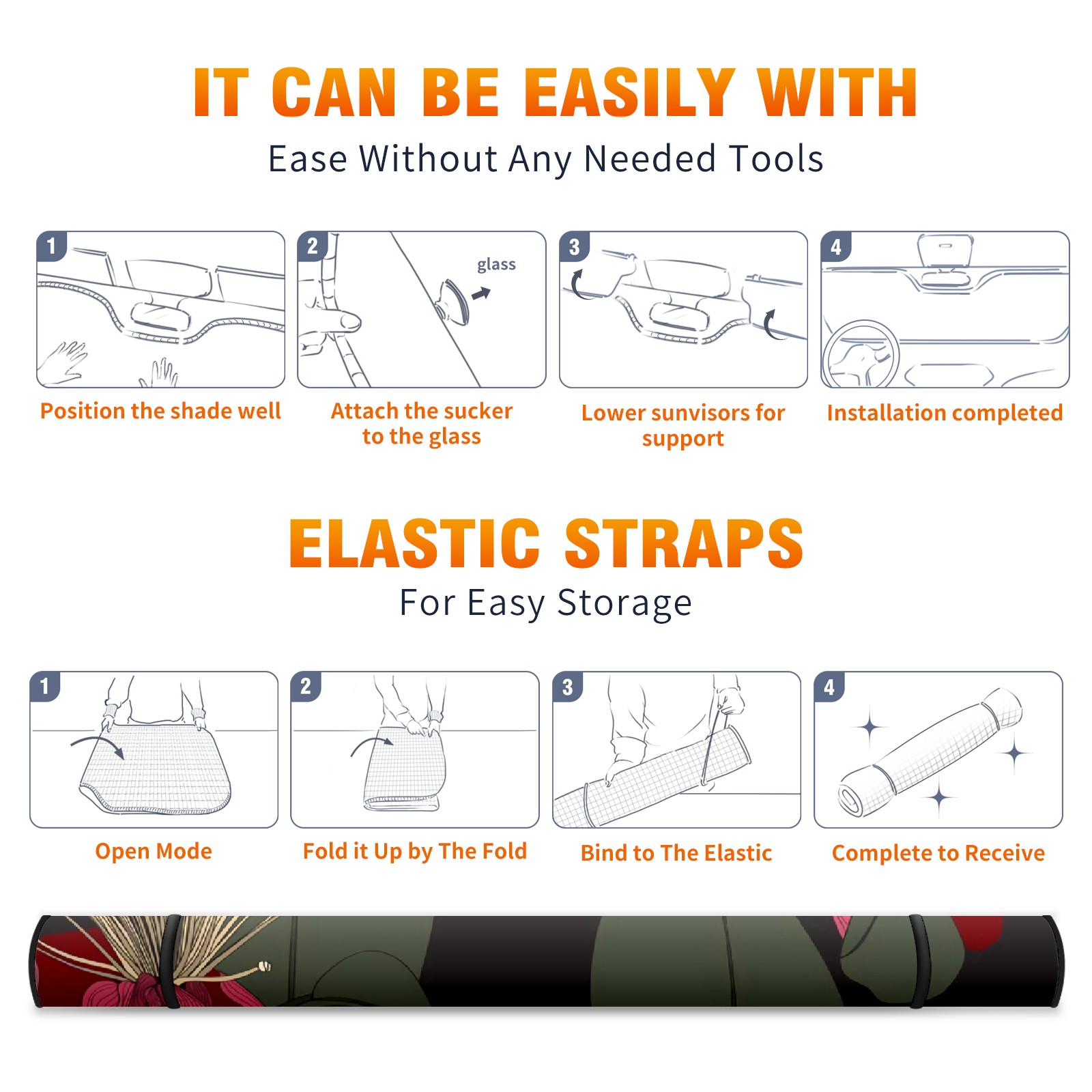 IT CAN BE EASILY WITH

Ease Without Any Needed Tools

1

Position the shade well

2

glass

Attach the sucker to the glass

3

Lower sunvisors for support

4

Installation completed

ELASTIC STRAPS

For Easy Storage

1

Open Mode

2

Fold it Up by The Fold

3

Bind to The Elastic

4

Complete to Receive