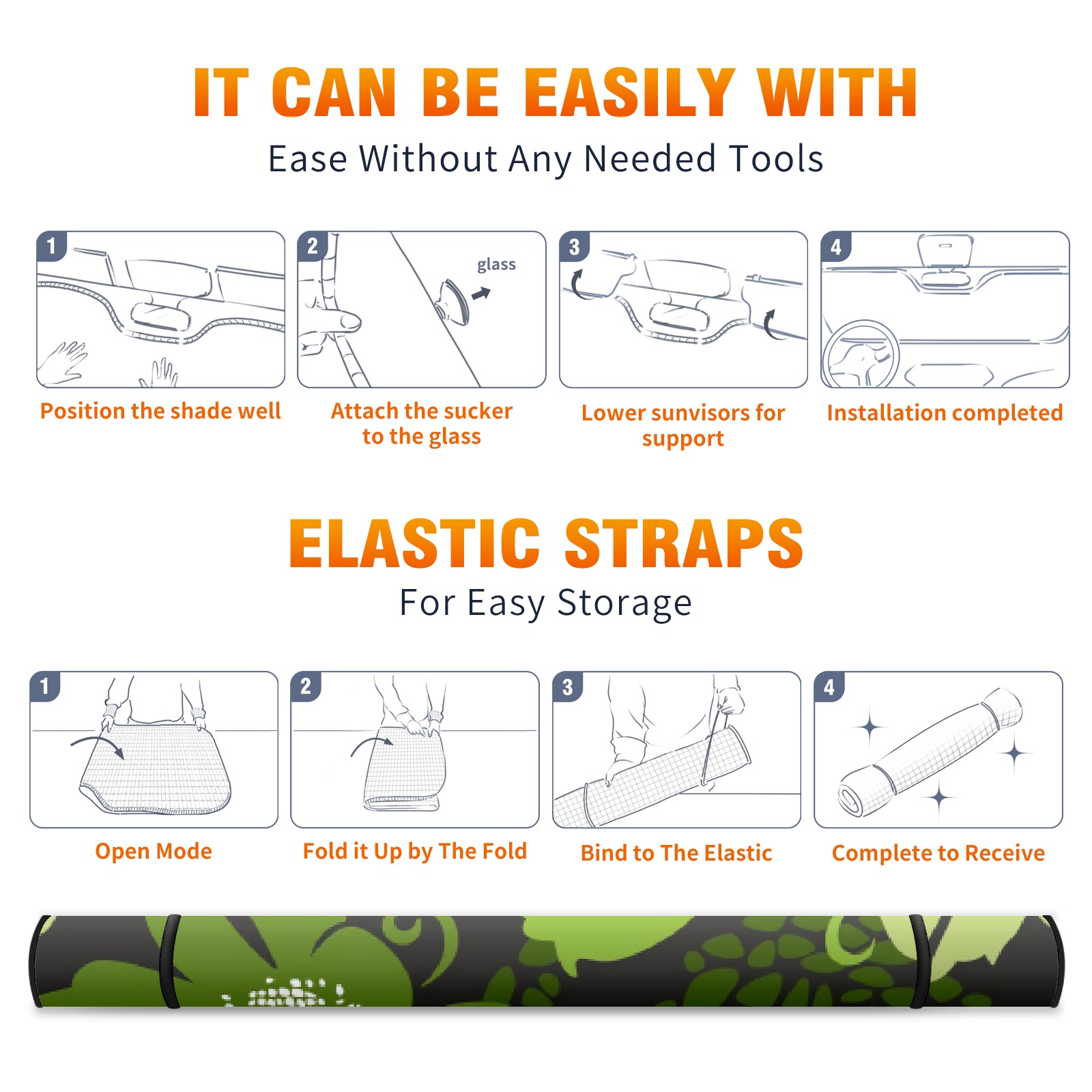 IT CAN BE EASILY WITH
Ease Without Any Needed Tools

1
Position the shade well

2
glass
Attach the sucker to the glass

3
Lower sunvisors for support

4
Installation completed

ELASTIC STRAPS
For Easy Storage

1
Open Mode

2
Fold it Up by The Fold

3
Bind to The Elastic

4
Complete to Receive