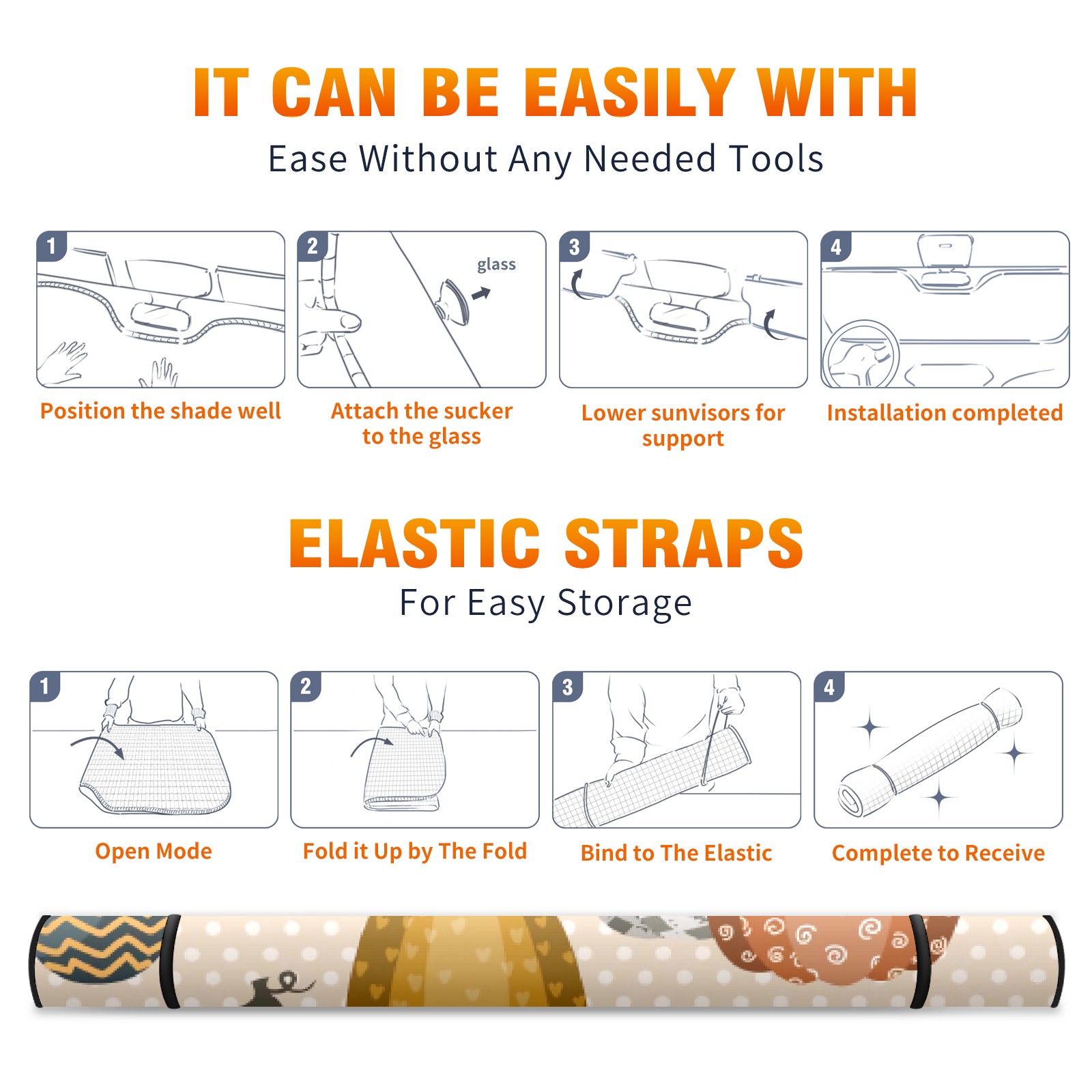 IT CAN BE EASILY WITH

Ease Without Any Needed Tools

1

Position the shade well

2

glass

Attach the sucker to the glass

3

Lower sunvisors for support

4

Installation completed

ELASTIC STRAPS

For Easy Storage

1

Open Mode

2

Fold it Up by The Fold

3

Bind to The Elastic

4

Complete to Receive