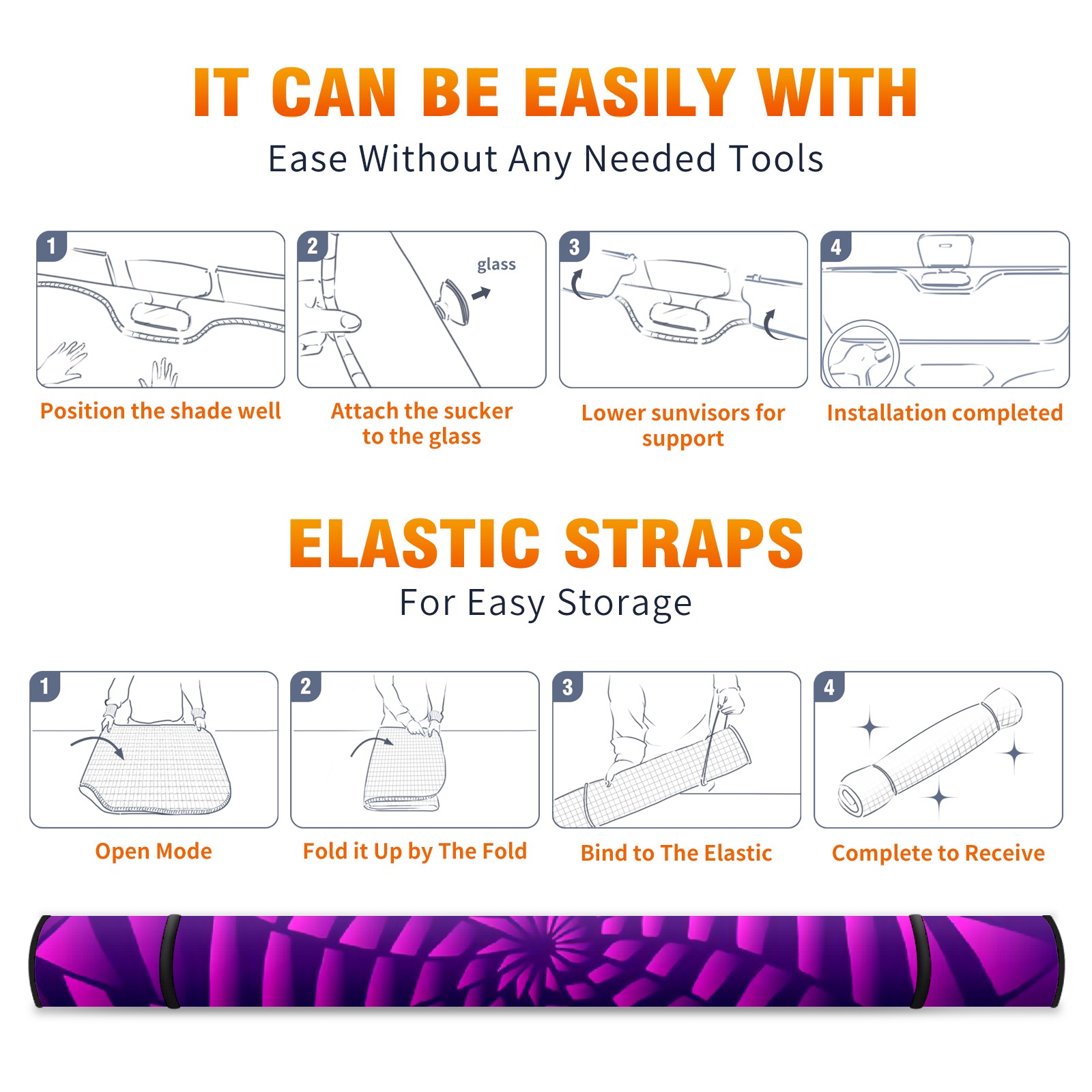 IT CAN BE EASILY WITH
Ease Without Any Needed Tools

1
Position the shade well

2
glass
Attach the sucker to the glass

3
Lower sunvisors for support

4
Installation completed

ELASTIC STRAPS
For Easy Storage

1
Open Mode

2
Fold it Up by The Fold

3
Bind to The Elastic

4
Complete to Receive