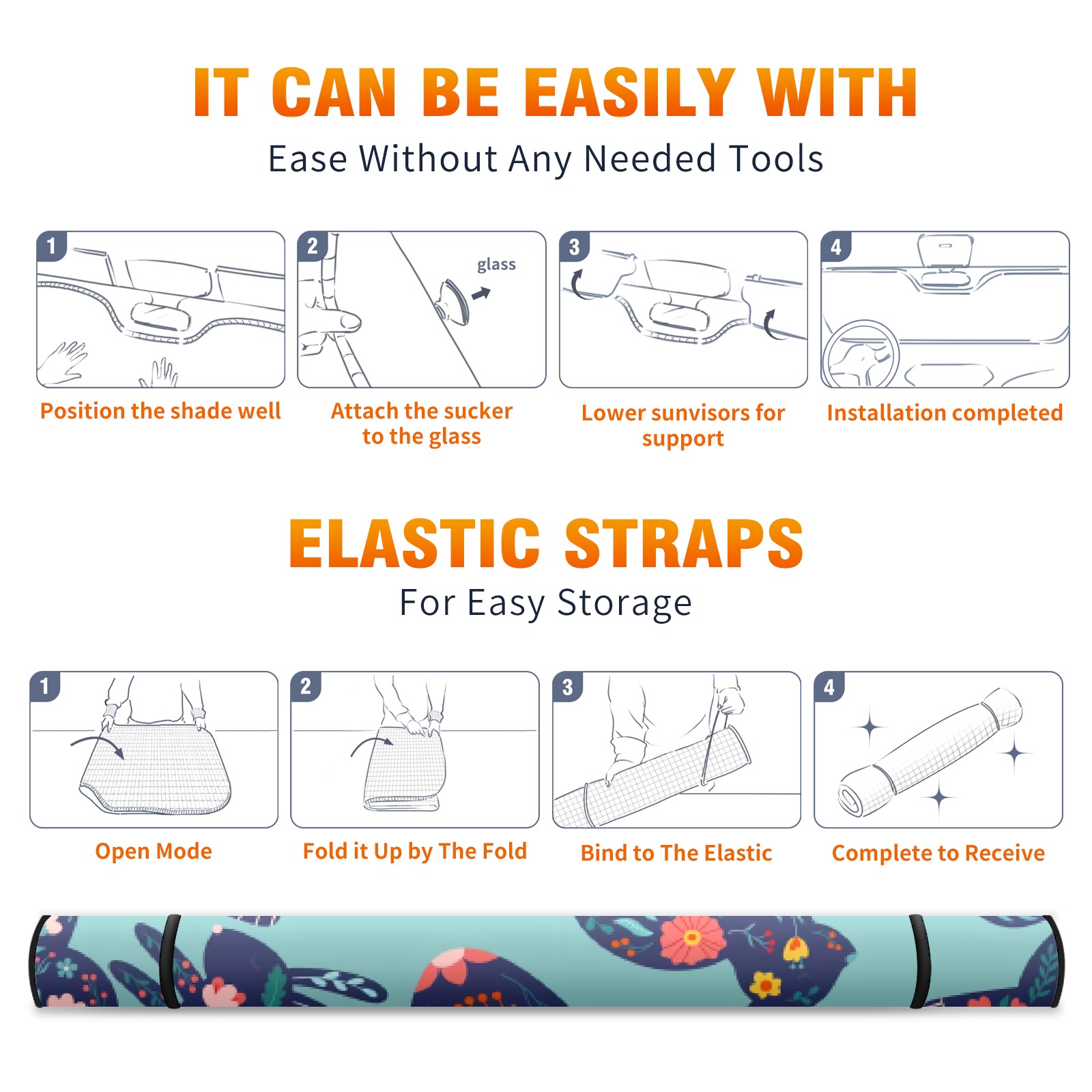 IT CAN BE EASILY WITH
Ease Without Any Needed Tools

1
Position the shade well

2
glass
Attach the sucker to the glass

3
Lower sunvisors for support

4
Installation completed

ELASTIC STRAPS
For Easy Storage

1
Open Mode

2
Fold it Up by The Fold

3
Bind to The Elastic

4
Complete to Receive