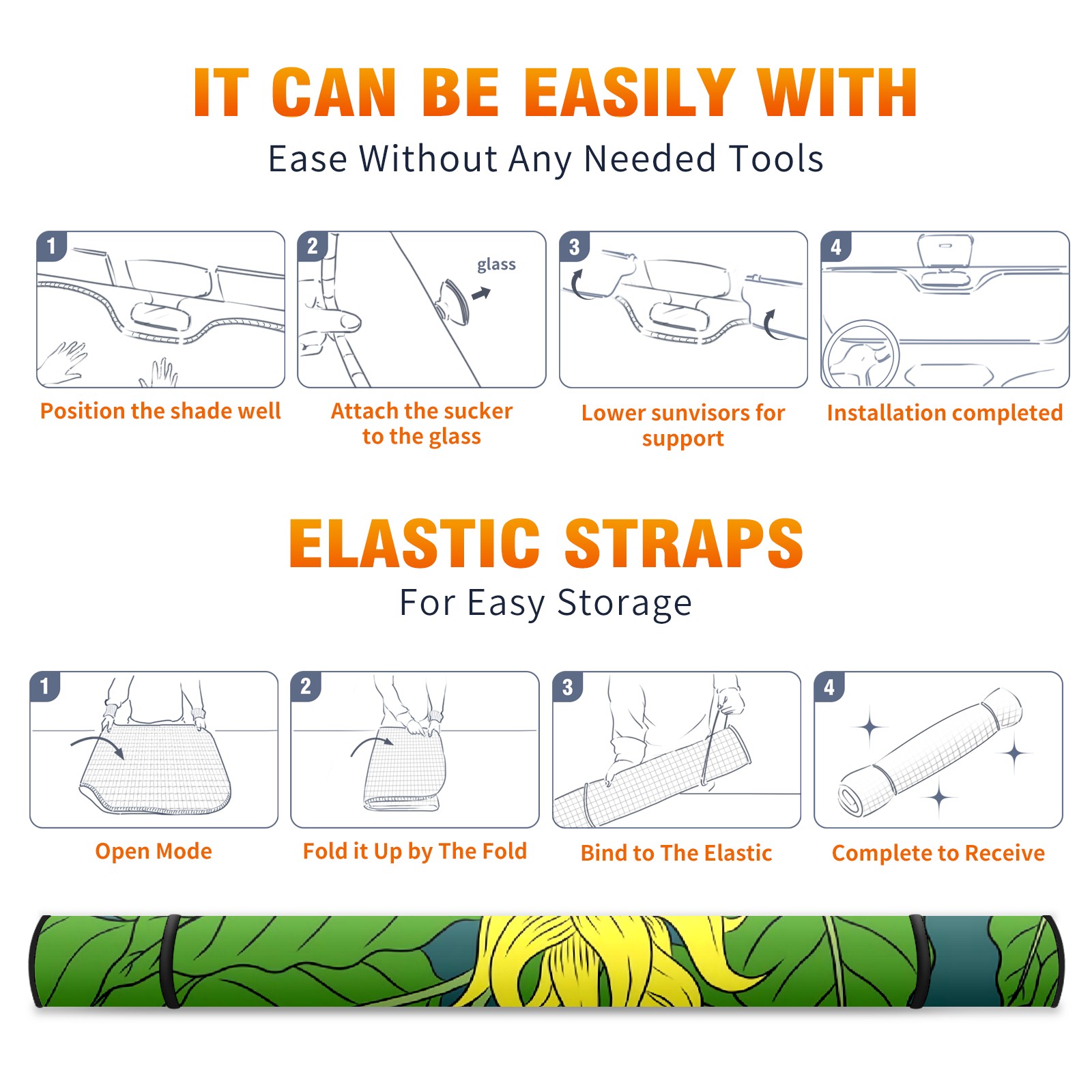 IT CAN BE EASILY WITH

Ease Without Any Needed Tools

1

Position the shade well

2

glass

Attach the sucker to the glass

3

Lower sunvisors for support

4

Installation completed

ELASTIC STRAPS

For Easy Storage

1

Open Mode

2

Fold it Up by The Fold

3

Bind to The Elastic

4

Complete to Receive