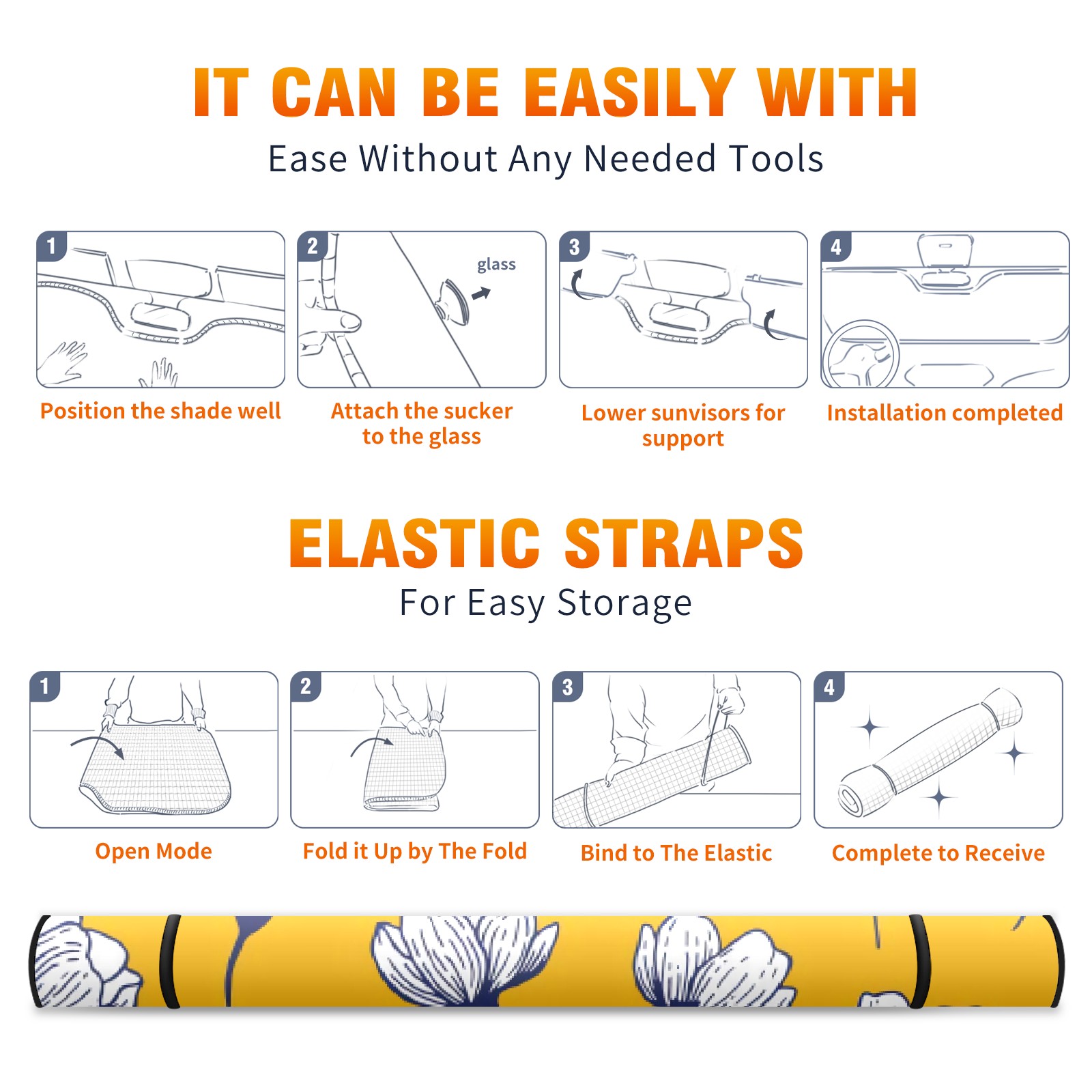 IT CAN BE EASILY WITH
Ease Without Any Needed Tools

1
Position the shade well

2
glass
Attach the sucker to the glass

3
Lower sunvisors for support

4
Installation completed

ELASTIC STRAPS
For Easy Storage

1
Open Mode

2
Fold it Up by The Fold

3
Bind to The Elastic

4
Complete to Receive