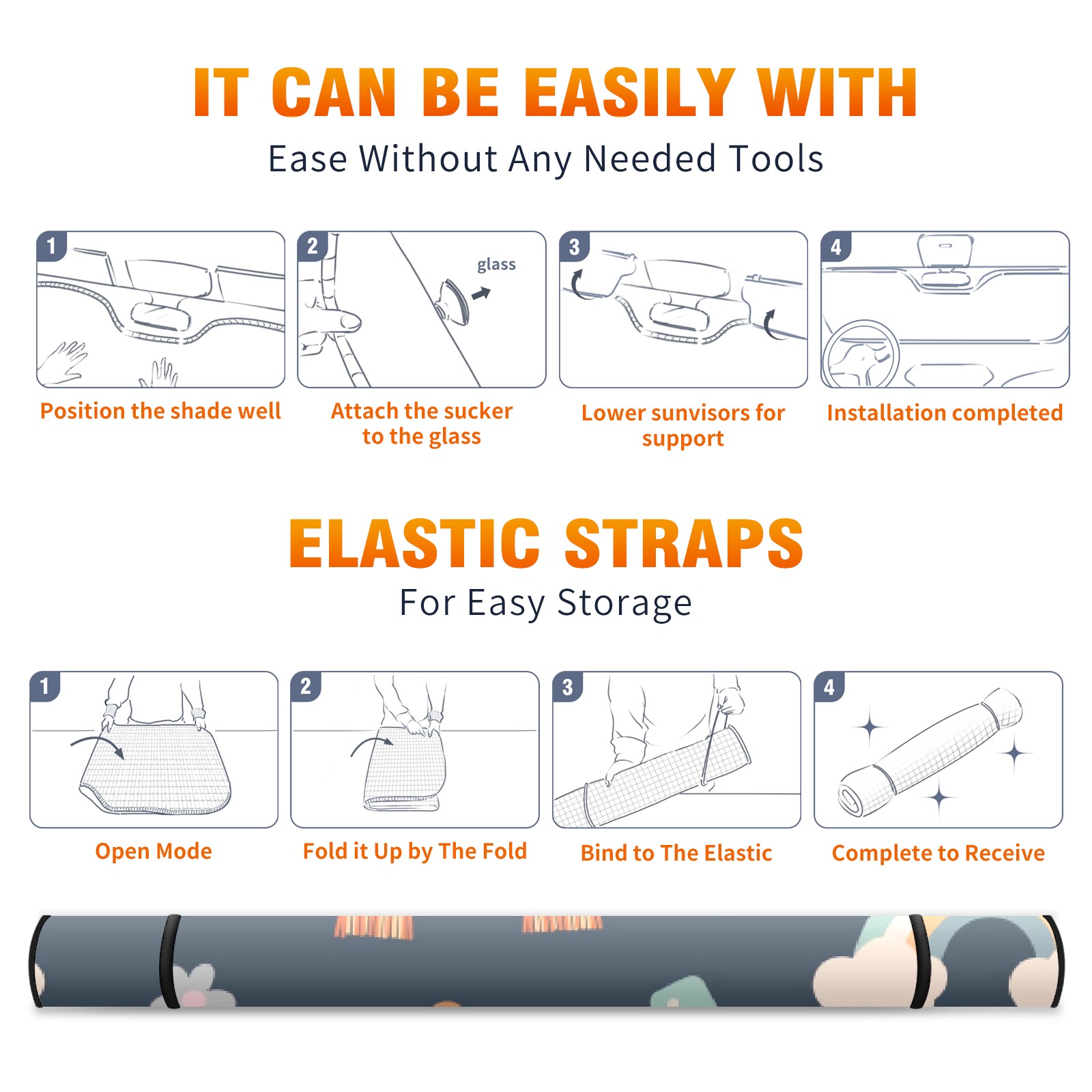 IT CAN BE EASILY WITH
Ease Without Any Needed Tools

1
Position the shade well

2
glass
Attach the sucker to the glass

3
Lower sunvisors for support

4
Installation completed

ELASTIC STRAPS
For Easy Storage

1
Open Mode

2
Fold it Up by The Fold

3
Bind to The Elastic

4
Complete to Receive