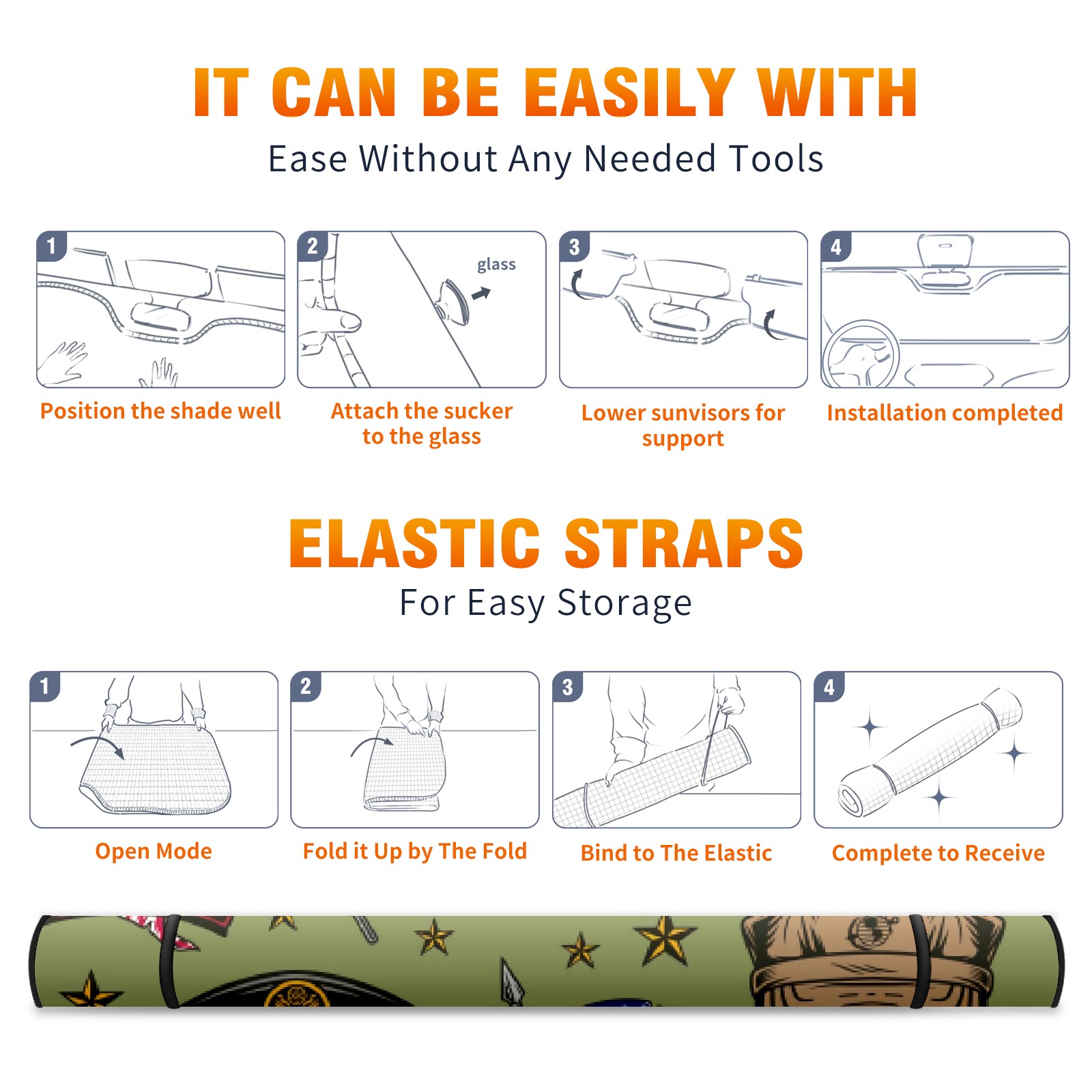 IT CAN BE EASILY WITH
Ease Without Any Needed Tools

1
Position the shade well

2
glass
Attach the sucker to the glass

3
Lower sunvisors for support

4
Installation completed

ELASTIC STRAPS
For Easy Storage

1
Open Mode

2
Fold it Up by The Fold

3
Bind to The Elastic

4
Complete to Receive