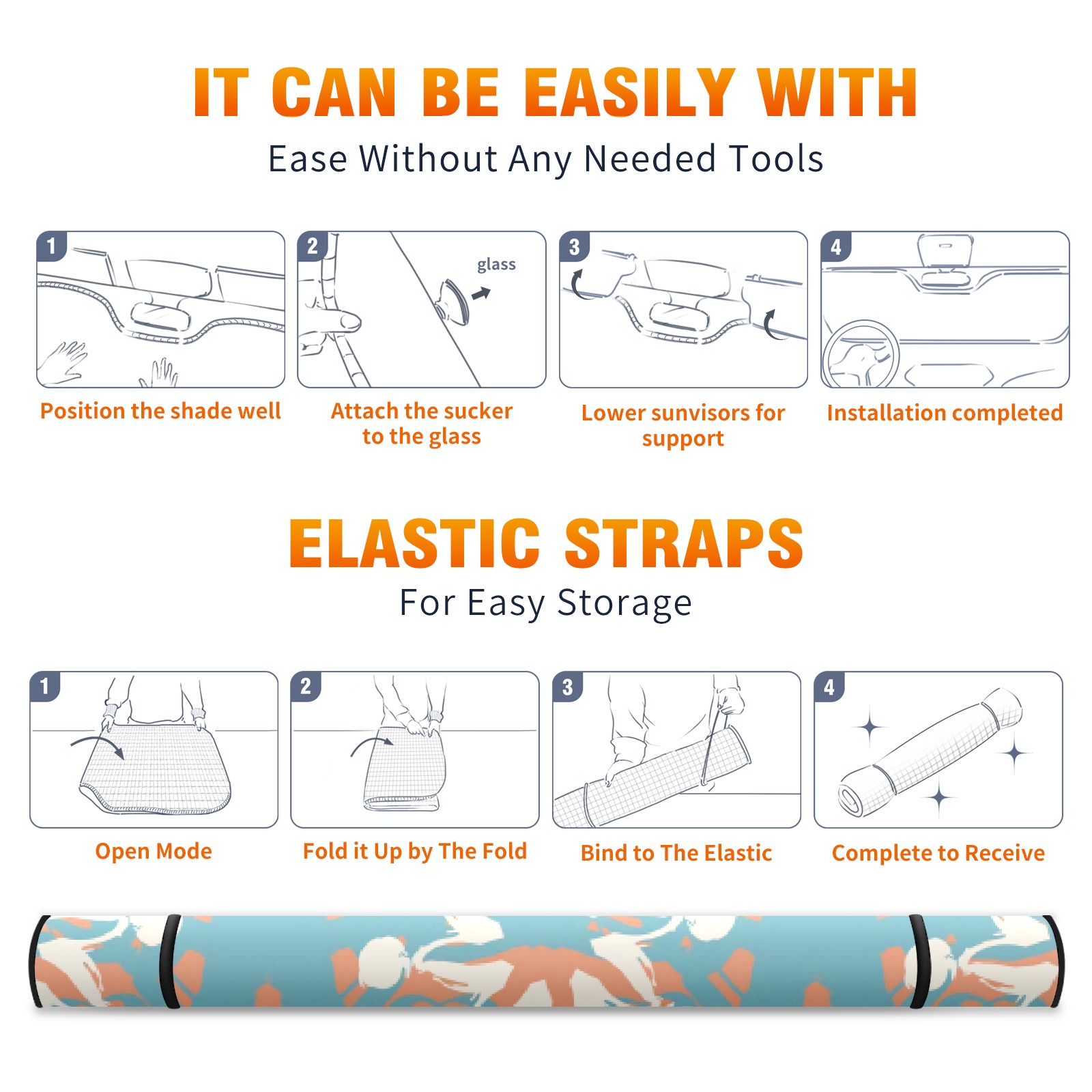 IT CAN BE EASILY WITH
Ease Without Any Needed Tools

1
Position the shade well

2
glass
Attach the sucker to the glass

3
Lower sunvisors for support

4
Installation completed

ELASTIC STRAPS
For Easy Storage

1
Open Mode

2
Fold it Up by The Fold

3
Bind to The Elastic

4
Complete to Receive