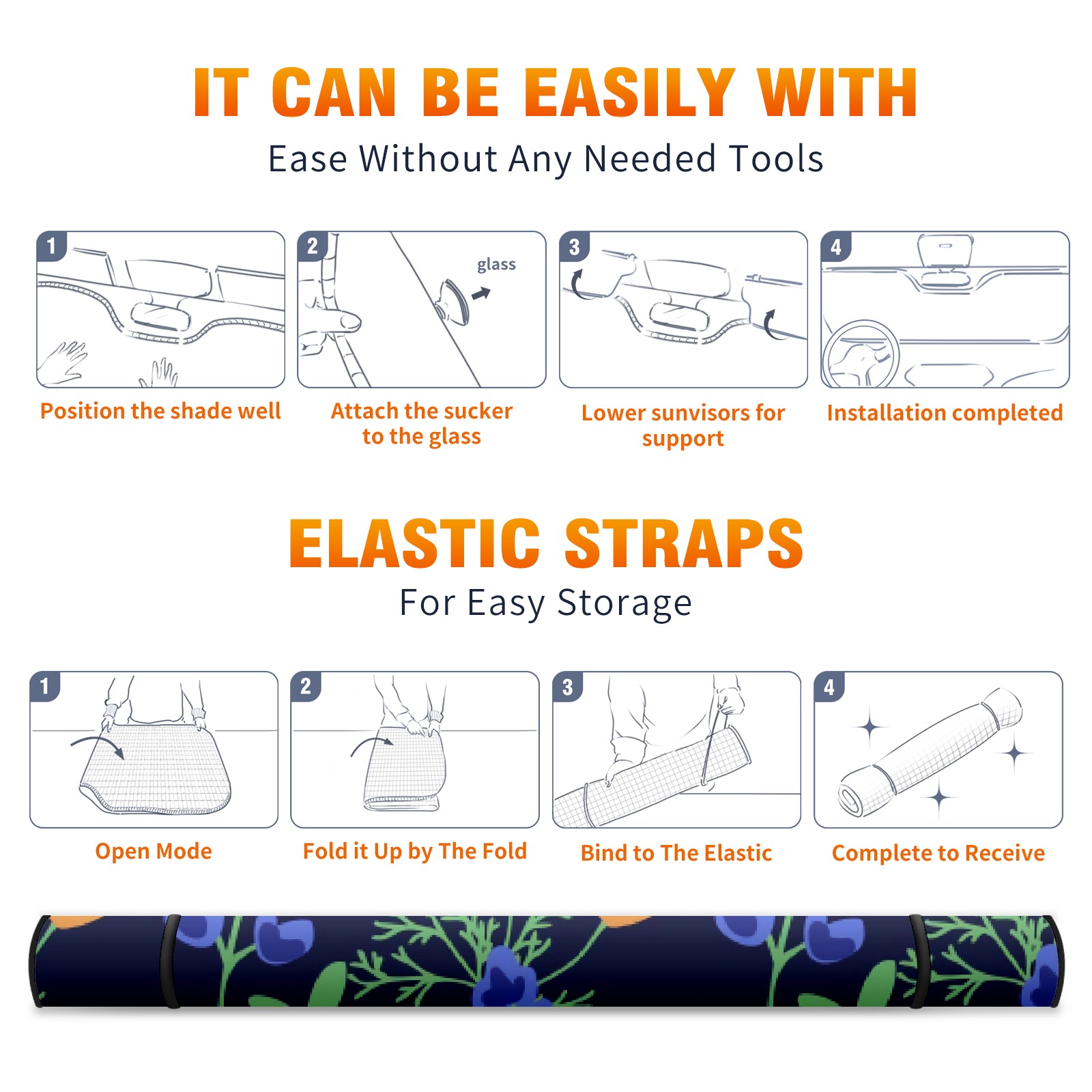 IT CAN BE EASILY WITH
Ease Without Any Needed Tools

1
Position the shade well

2
glass
Attach the sucker to the glass

3
Lower sunvisors for support

4
Installation completed

ELASTIC STRAPS
For Easy Storage

1
Open Mode

2
Fold it Up by The Fold

3
Bind to The Elastic

4
Complete to Receive