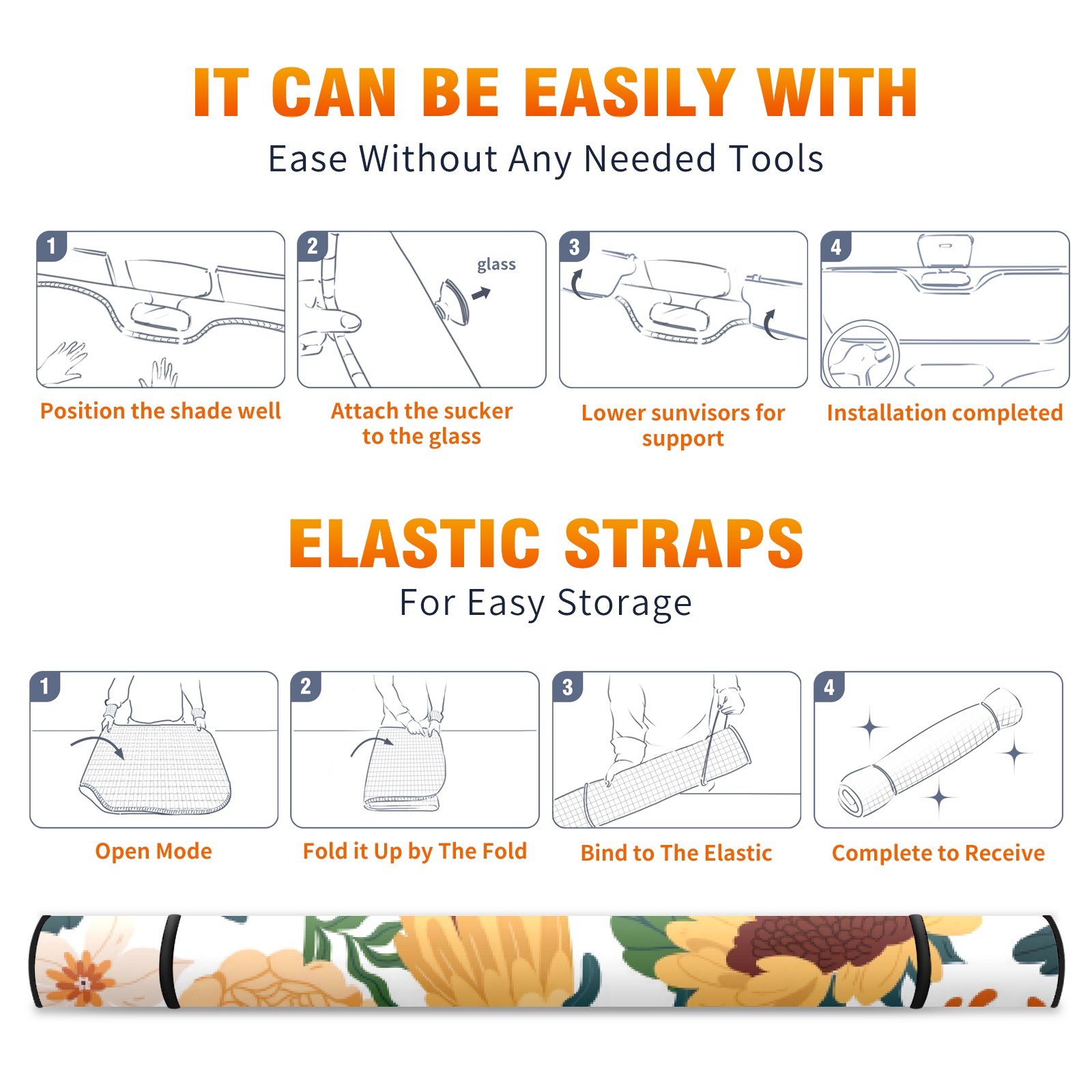 IT CAN BE EASILY WITH

Ease Without Any Needed Tools

1

Position the shade well

2

glass

Attach the sucker to the glass

3

Lower sunvisors for support

4

Installation completed

ELASTIC STRAPS

For Easy Storage

1

Open Mode

2

Fold it Up by The Fold

3

Bind to The Elastic

4

Complete to Receive