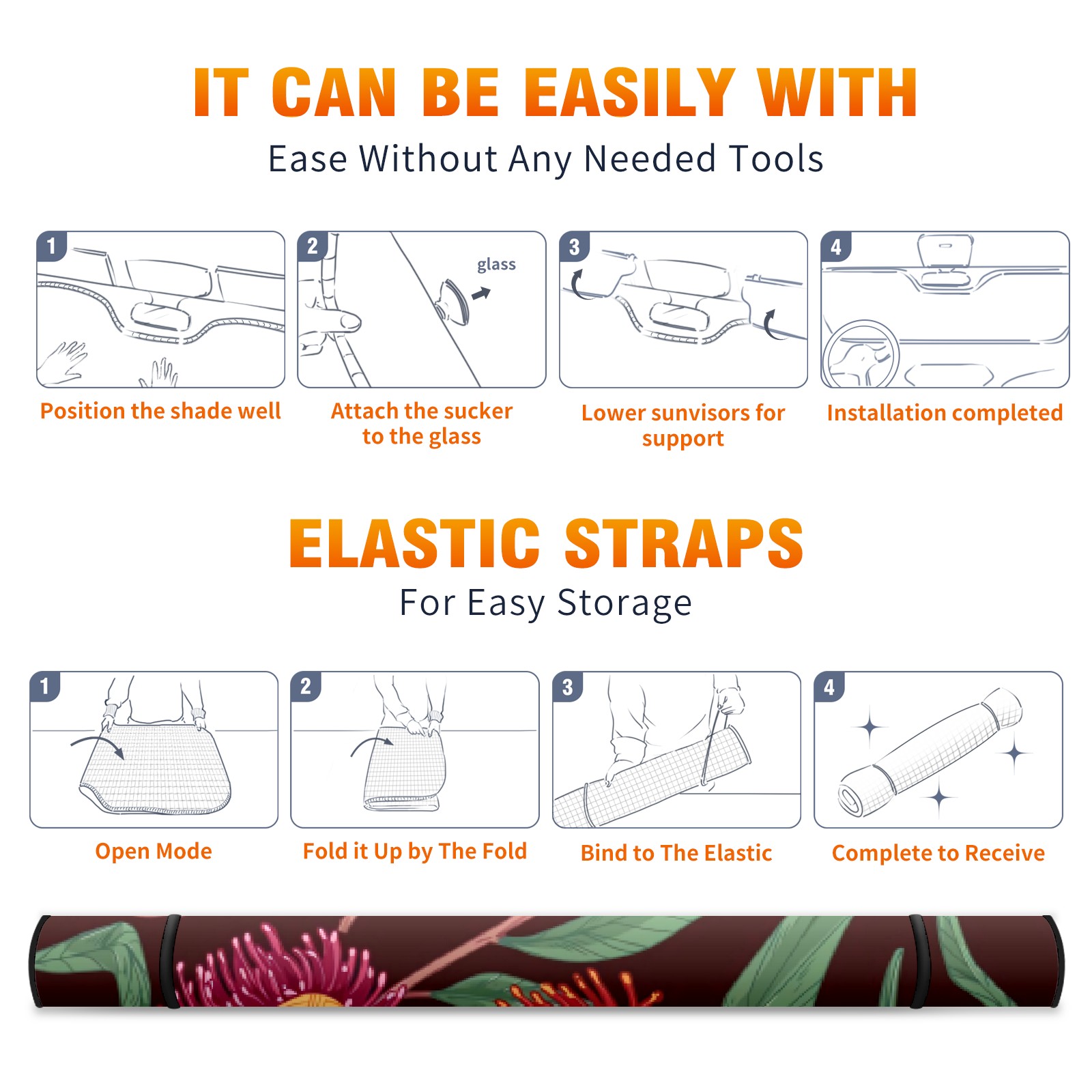 IT CAN BE EASILY WITH

Ease Without Any Needed Tools

1

Position the shade well

2

glass

Attach the sucker to the glass

3

Lower sunvisors for support

4

Installation completed

ELASTIC STRAPS

For Easy Storage

1

Open Mode

2

Fold it Up by The Fold

3

Bind to The Elastic

4

Complete to Receive