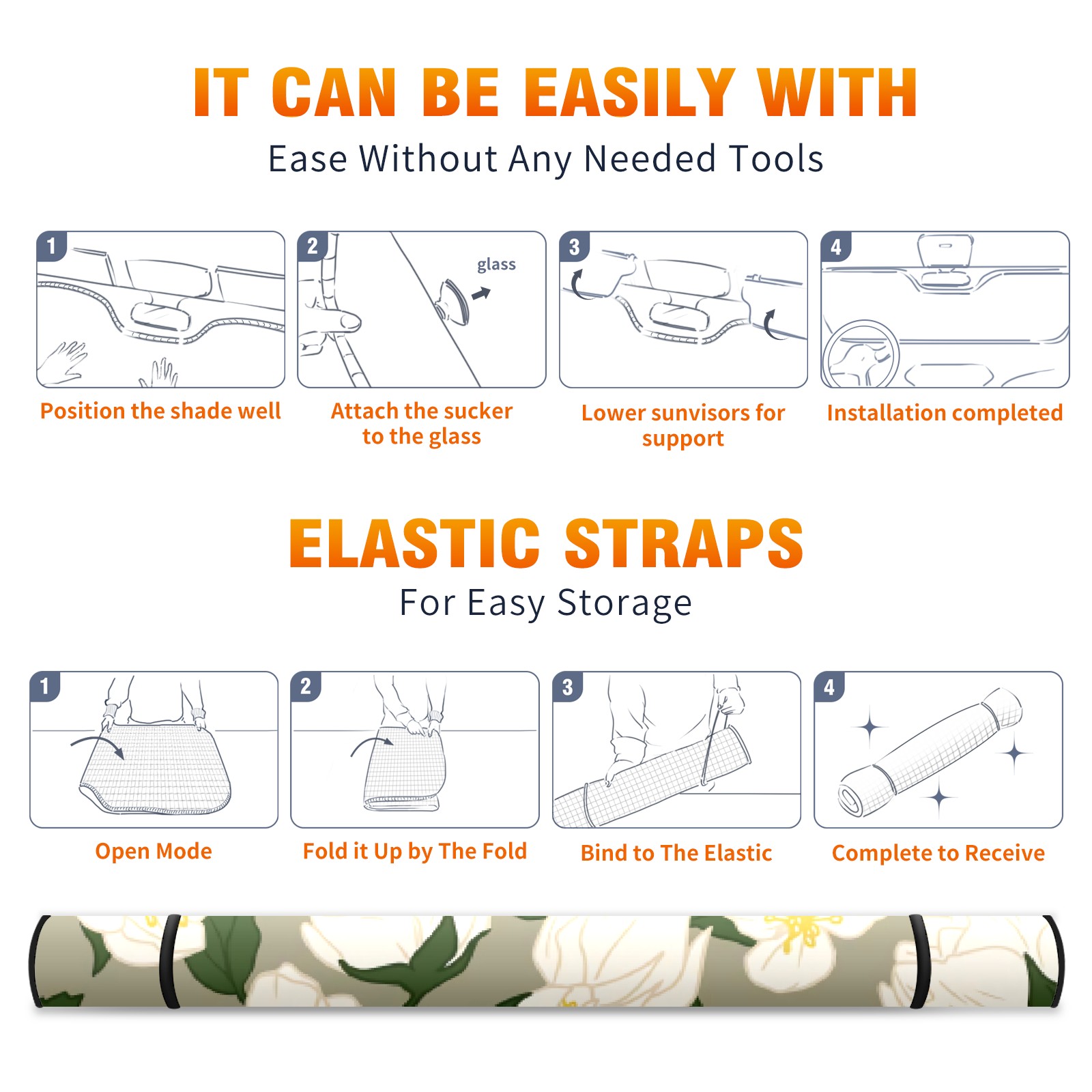 IT CAN BE EASILY WITH
Ease Without Any Needed Tools

1

Position the shade well

2
glass

Attach the sucker to the glass

3

Lower sunvisors for support

4

Installation completed

ELASTIC STRAPS
For Easy Storage

1

Open Mode

2

Fold it Up by The Fold

3

Bind to The Elastic

4

Complete to Receive