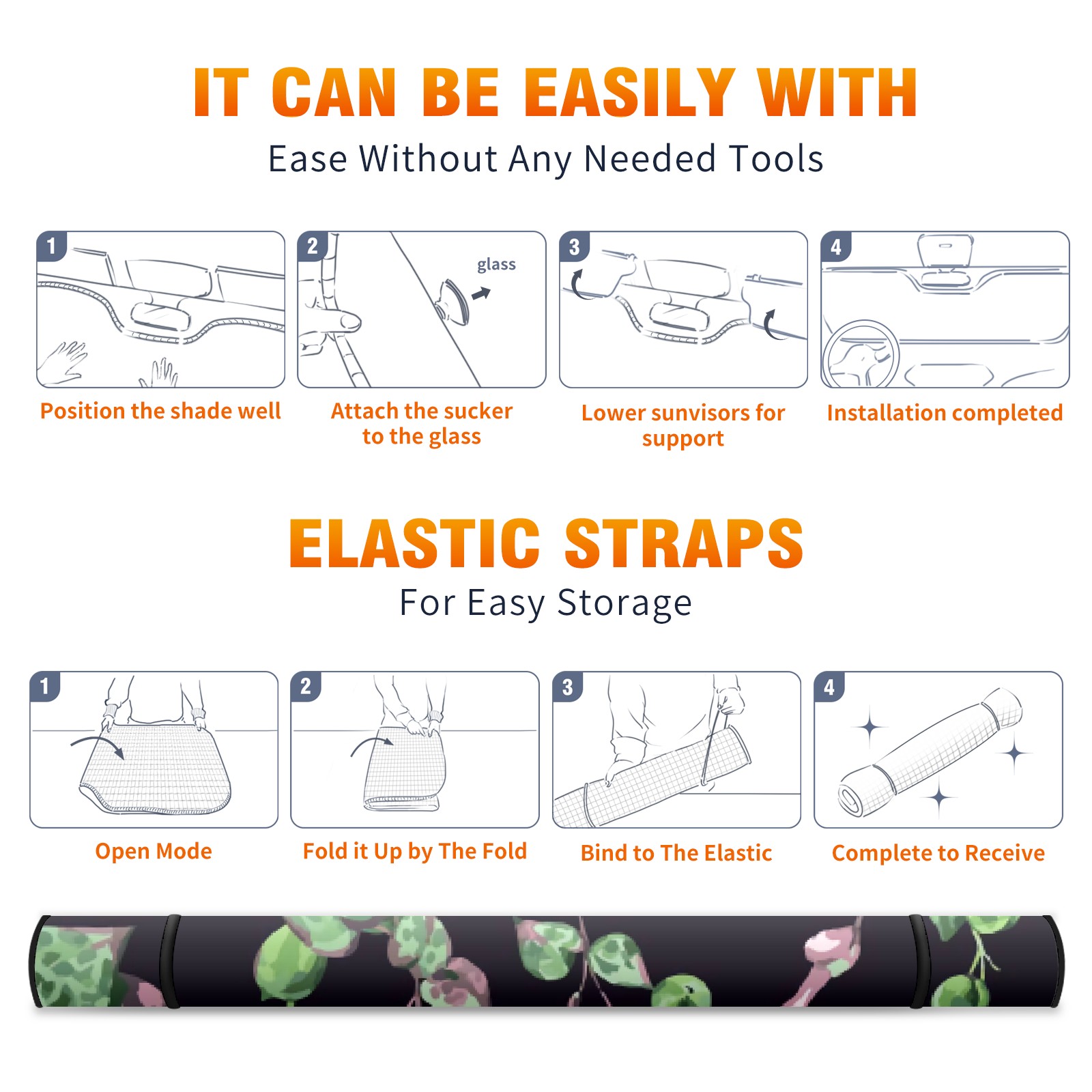 IT CAN BE EASILY WITH
Ease Without Any Needed Tools

1
Position the shade well

2
glass
Attach the sucker to the glass

3
Lower sunvisors for support

4
Installation completed

ELASTIC STRAPS
For Easy Storage

1
Open Mode

2
Fold it Up by The Fold

3
Bind to The Elastic

4
Complete to Receive