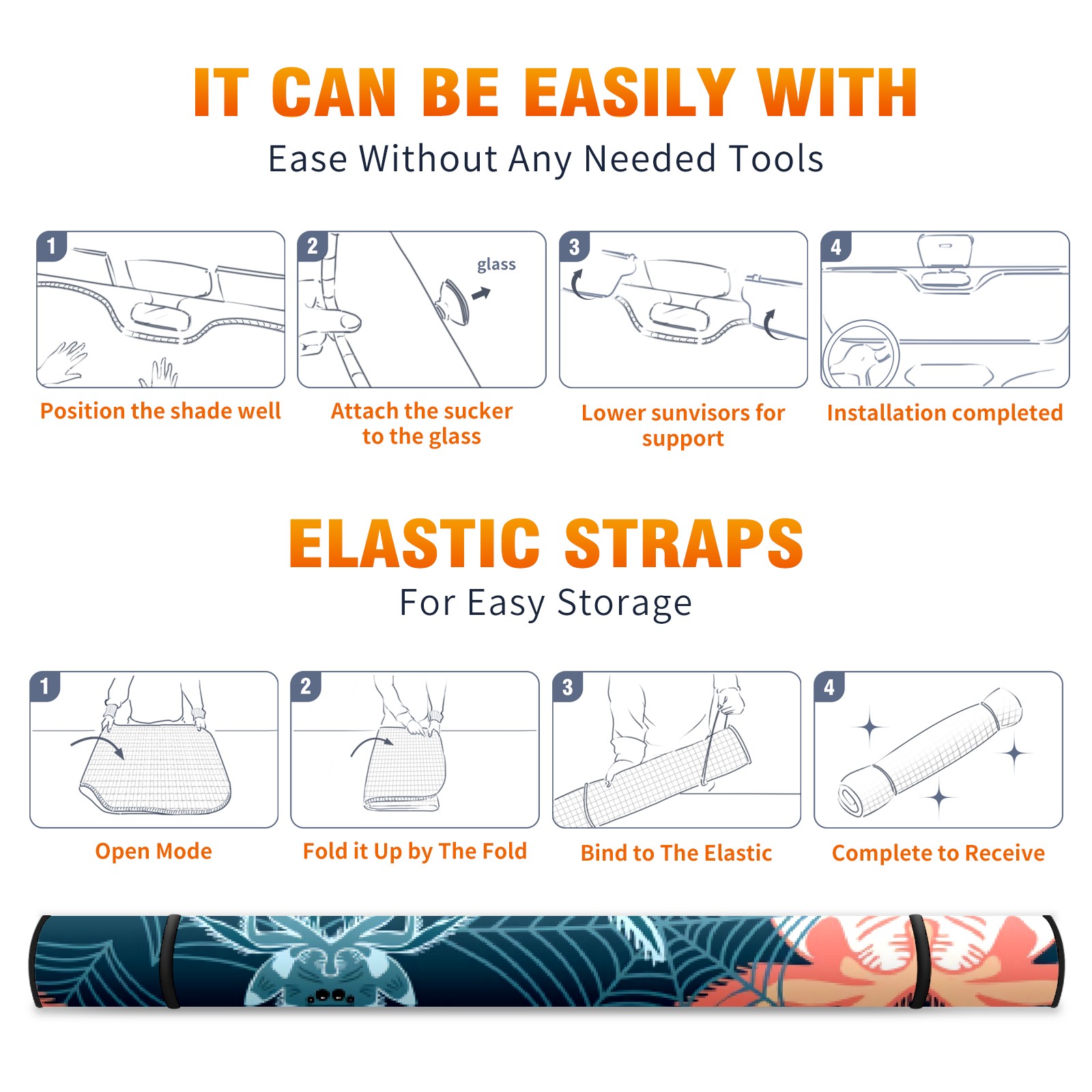 IT CAN BE EASILY WITH

Ease Without Any Needed Tools

1

Position the shade well

2

glass

Attach the sucker to the glass

3

Lower sunvisors for support

4

Installation completed

ELASTIC STRAPS

For Easy Storage

1

Open Mode

2

Fold it Up by The Fold

3

Bind to The Elastic

4

Complete to Receive