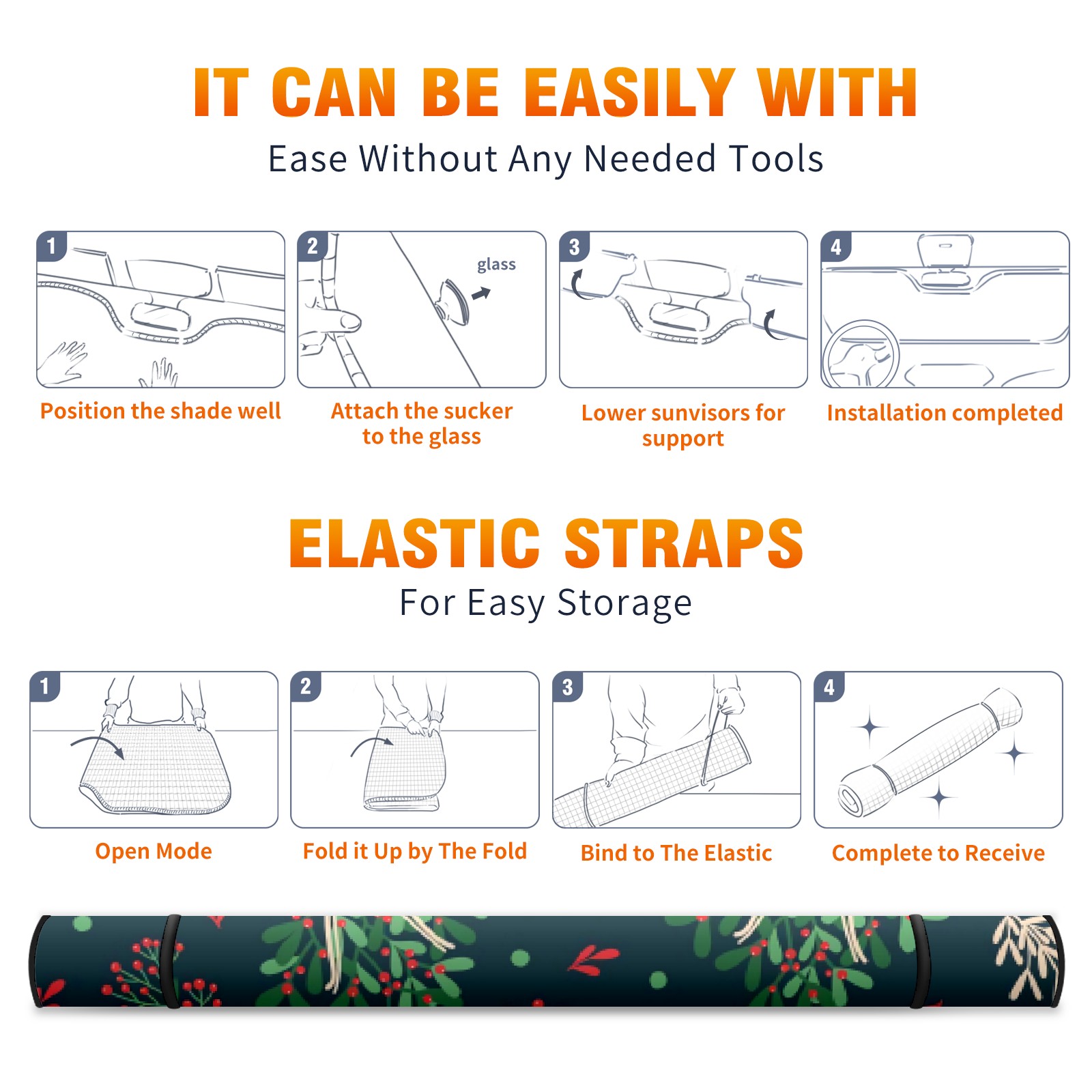 IT CAN BE EASILY WITH

Ease Without Any Needed Tools

1

Position the shade well

2

glass

Attach the sucker to the glass

3

Lower sunvisors for support

4

Installation completed

ELASTIC STRAPS

For Easy Storage

1

Open Mode

2

Fold it Up by The Fold

3

Bind to The Elastic

4

Complete to Receive