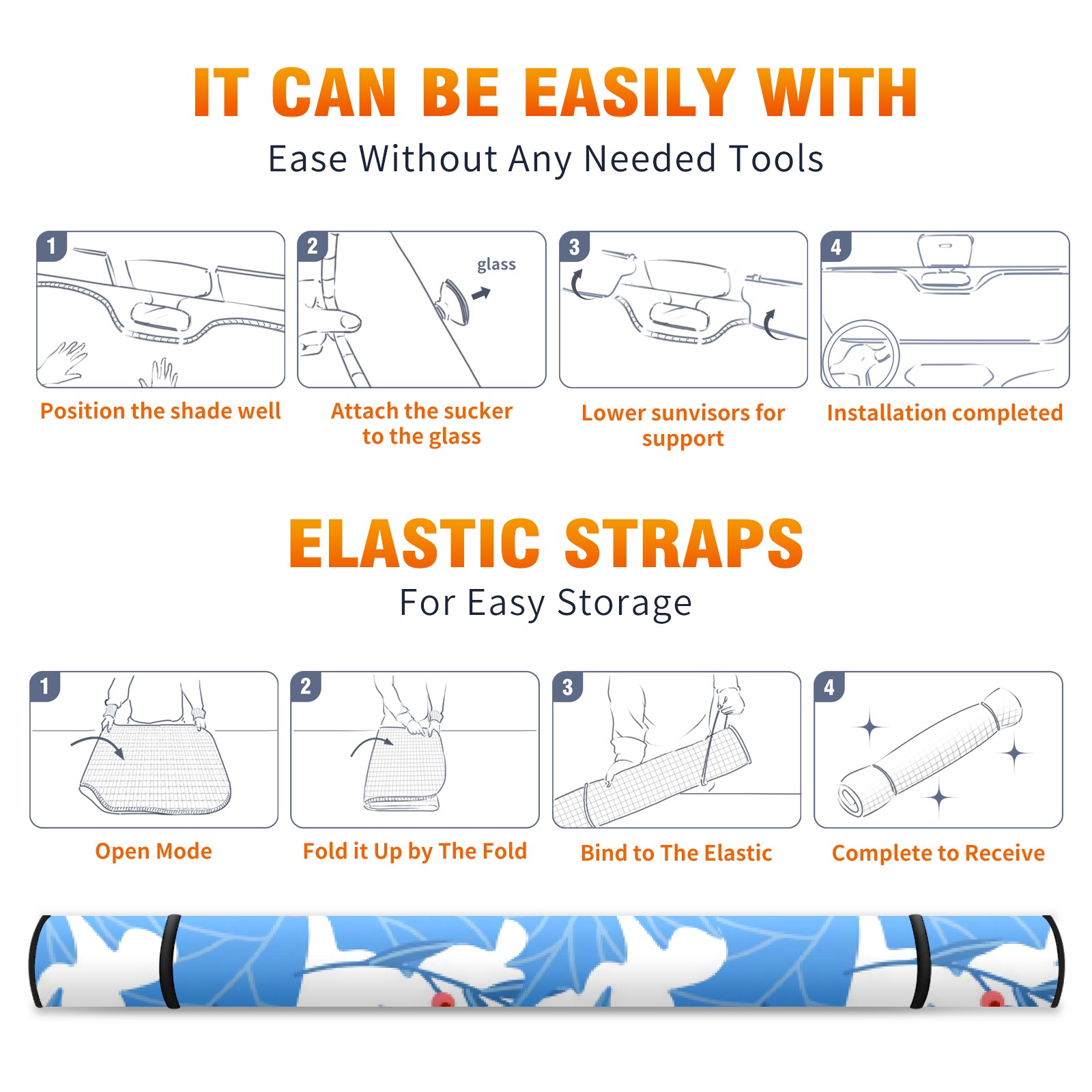 IT CAN BE EASILY WITH
Ease Without Any Needed Tools

1
Position the shade well

2
glass
Attach the sucker to the glass

3
Lower sunvisors for support

4
Installation completed

ELASTIC STRAPS
For Easy Storage

1
Open Mode

2
Fold it Up by The Fold

3
Bind to The Elastic

4
Complete to Receive