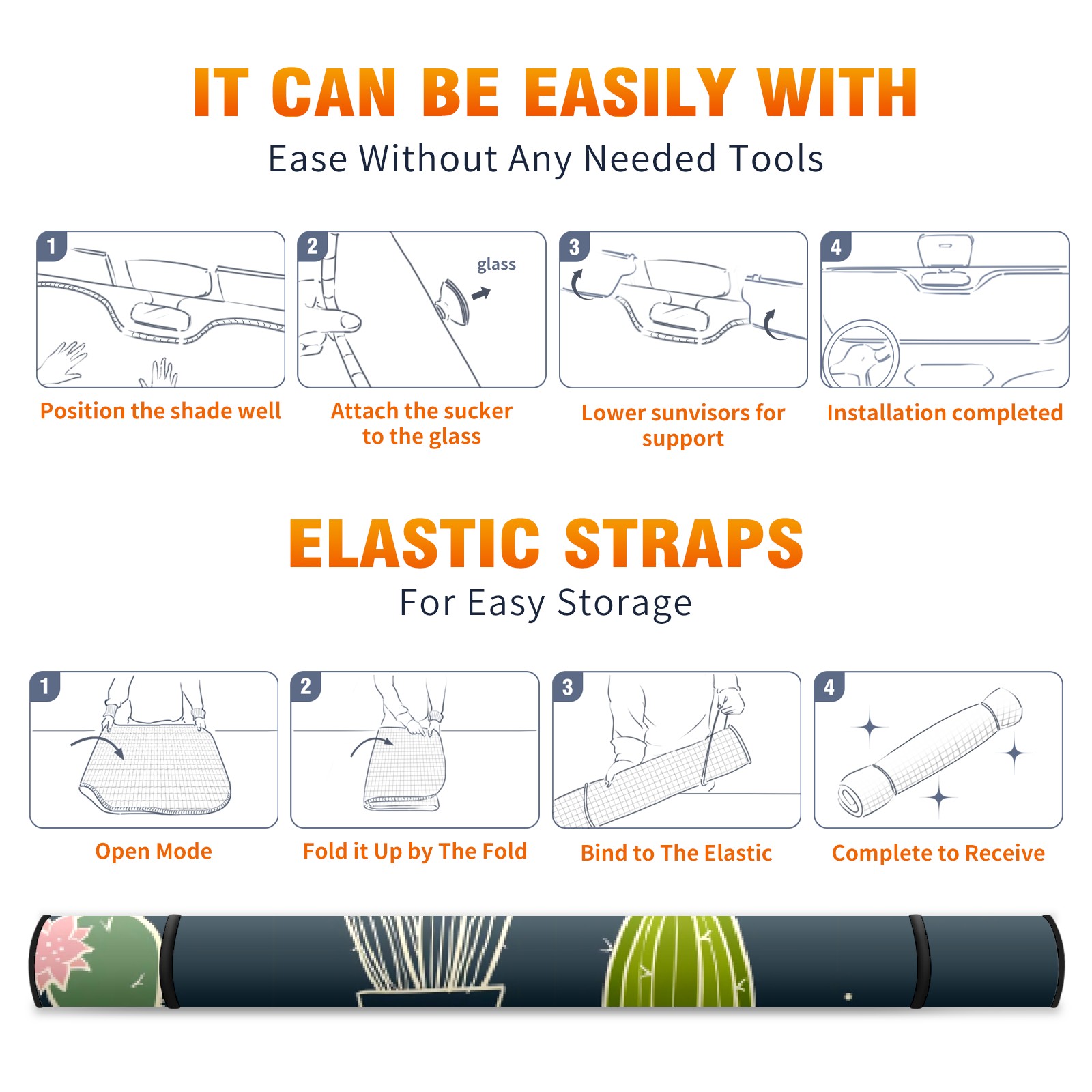 IT CAN BE EASILY WITH

Ease Without Any Needed Tools

1

Position the shade well

2

glass

Attach the sucker to the glass

3

Lower sunvisors for support

4

Installation completed

ELASTIC STRAPS

For Easy Storage

1

Open Mode

2

Fold it Up by The Fold

3

Bind to The Elastic

4

Complete to Receive