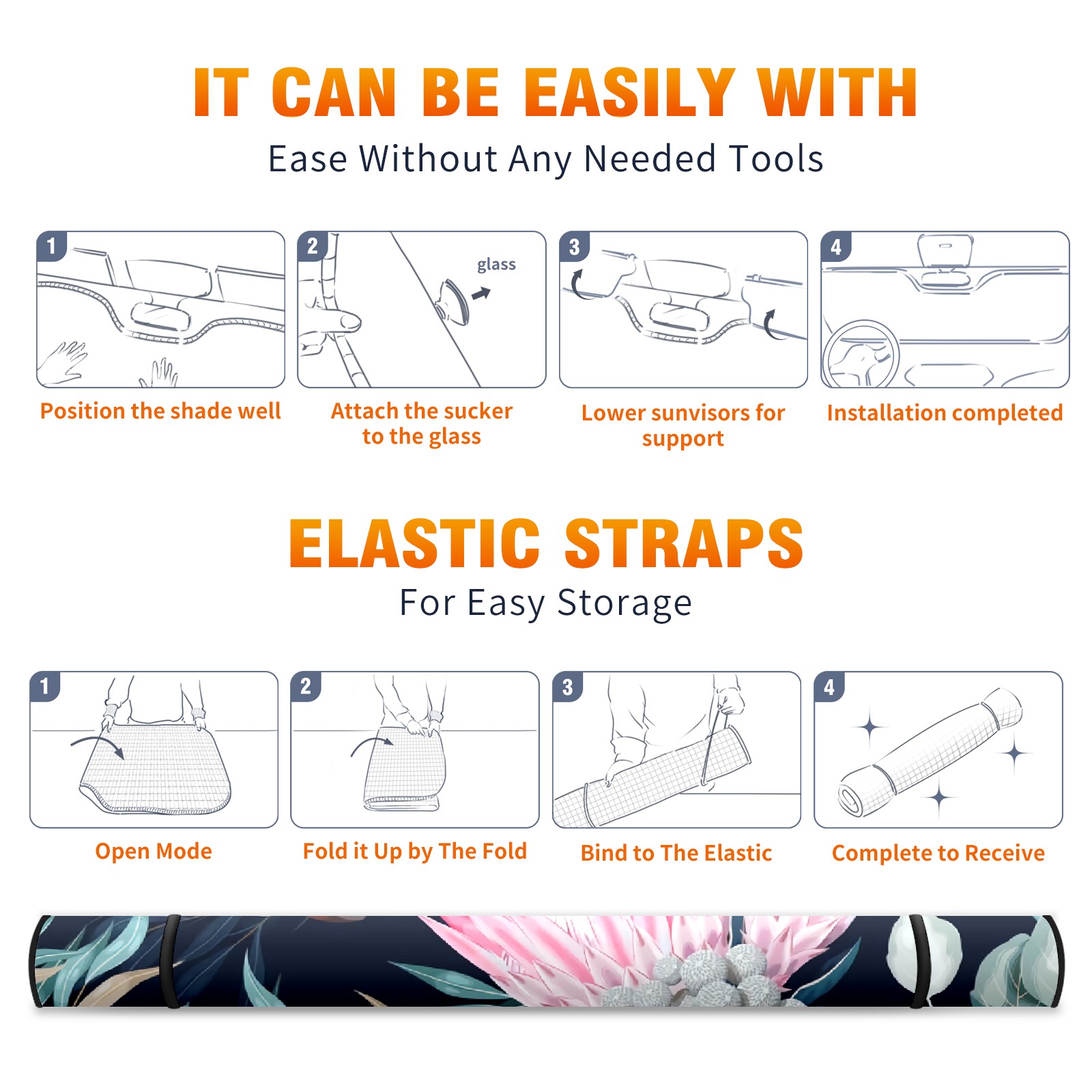 IT CAN BE EASILY WITH

Ease Without Any Needed Tools

1

Position the shade well

2

glass

Attach the sucker to the glass

3

Lower sunvisors for support

4

Installation completed

ELASTIC STRAPS

For Easy Storage

1

Open Mode

2

Fold it Up by The Fold

3

Bind to The Elastic

4

Complete to Receive