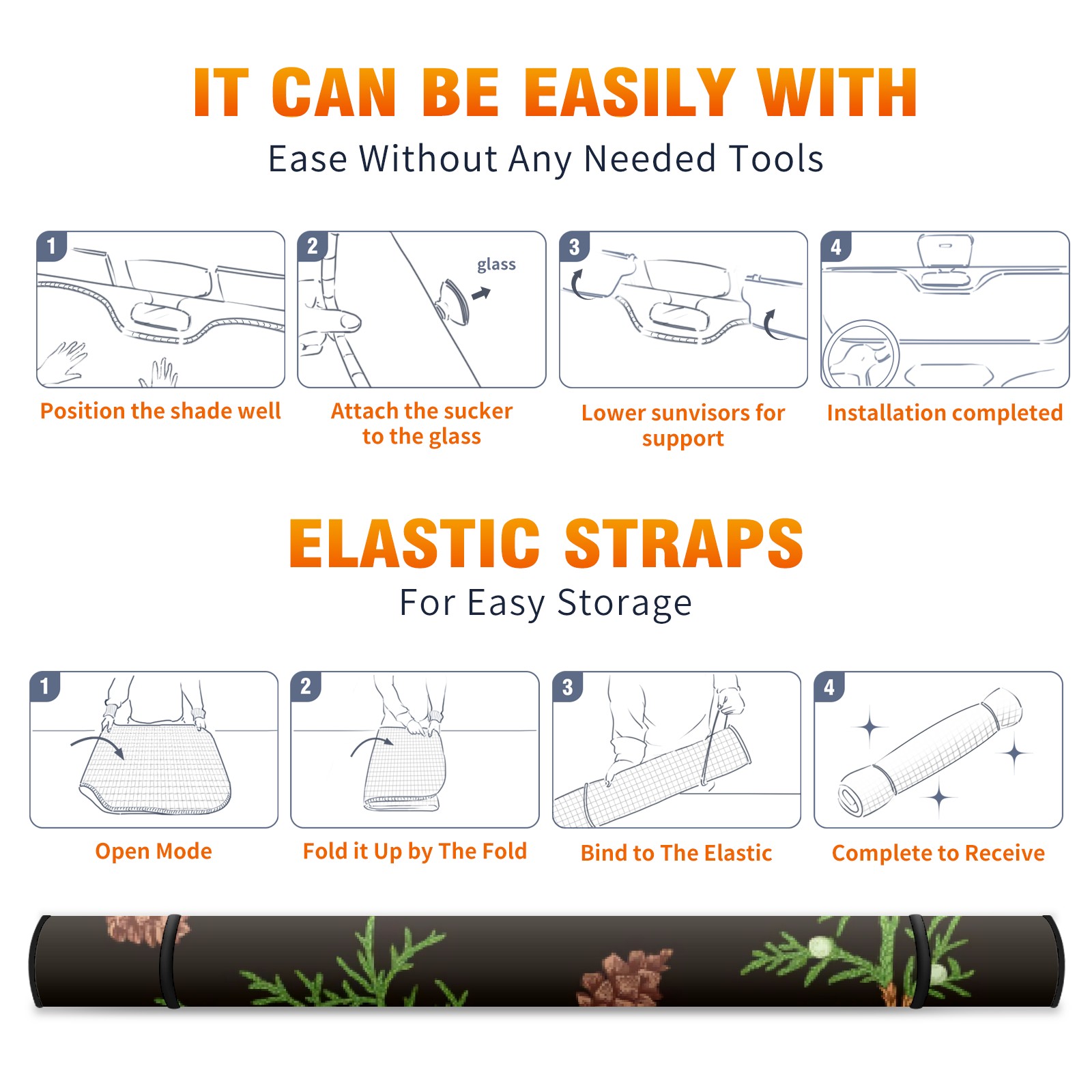 IT CAN BE EASILY WITH
Ease Without Any Needed Tools

1
Position the shade well

2
glass
Attach the sucker to the glass

3
Lower sunvisors for support

4
Installation completed

ELASTIC STRAPS
For Easy Storage

1
Open Mode

2
Fold it Up by The Fold

3
Bind to The Elastic

4
Complete to Receive