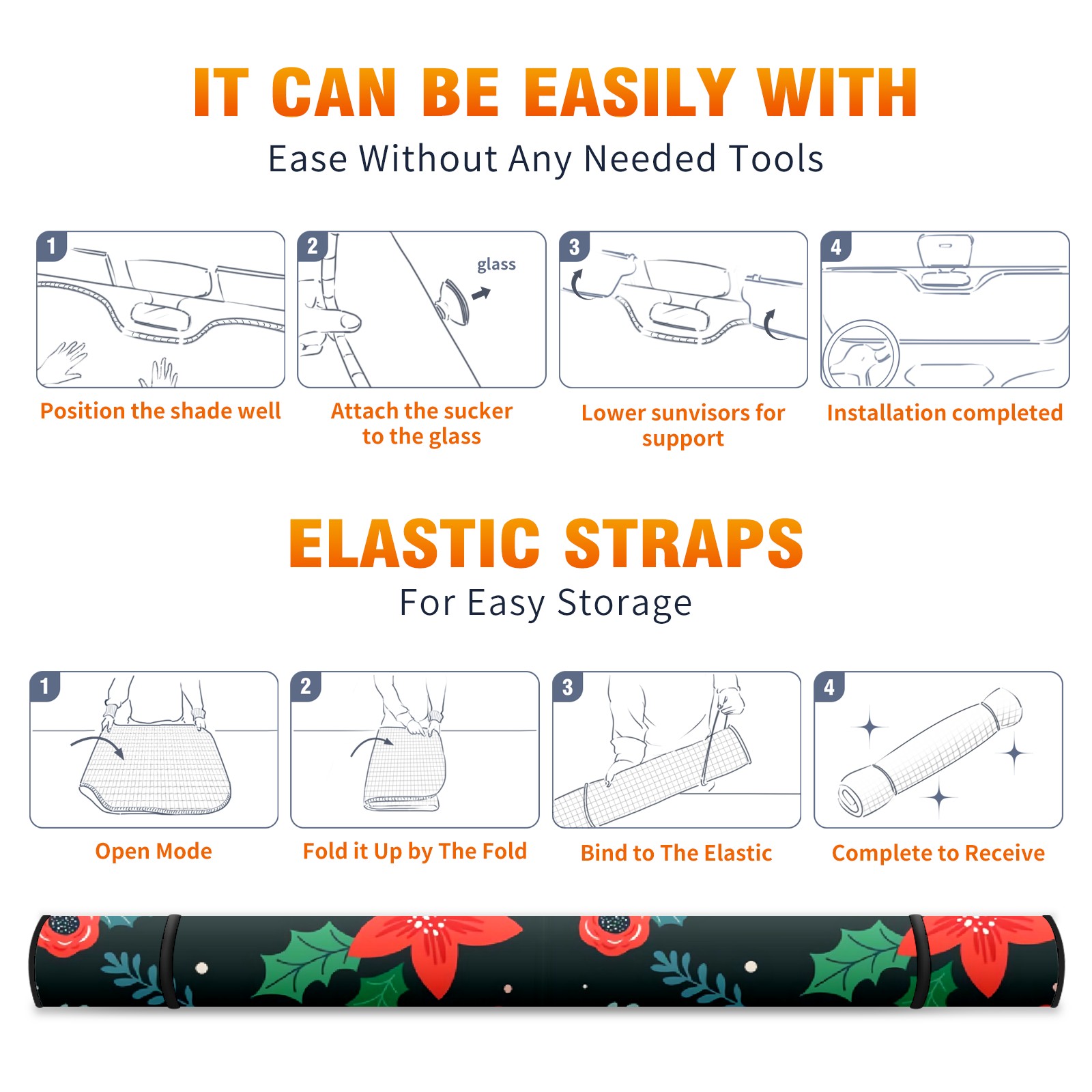 IT CAN BE EASILY WITH

Ease Without Any Needed Tools

1

Position the shade well

2

glass

Attach the sucker to the glass

3

Lower sunvisors for support

4

Installation completed

ELASTIC STRAPS

For Easy Storage

1

Open Mode

2

Fold it Up by The Fold

3

Bind to The Elastic

4

Complete to Receive