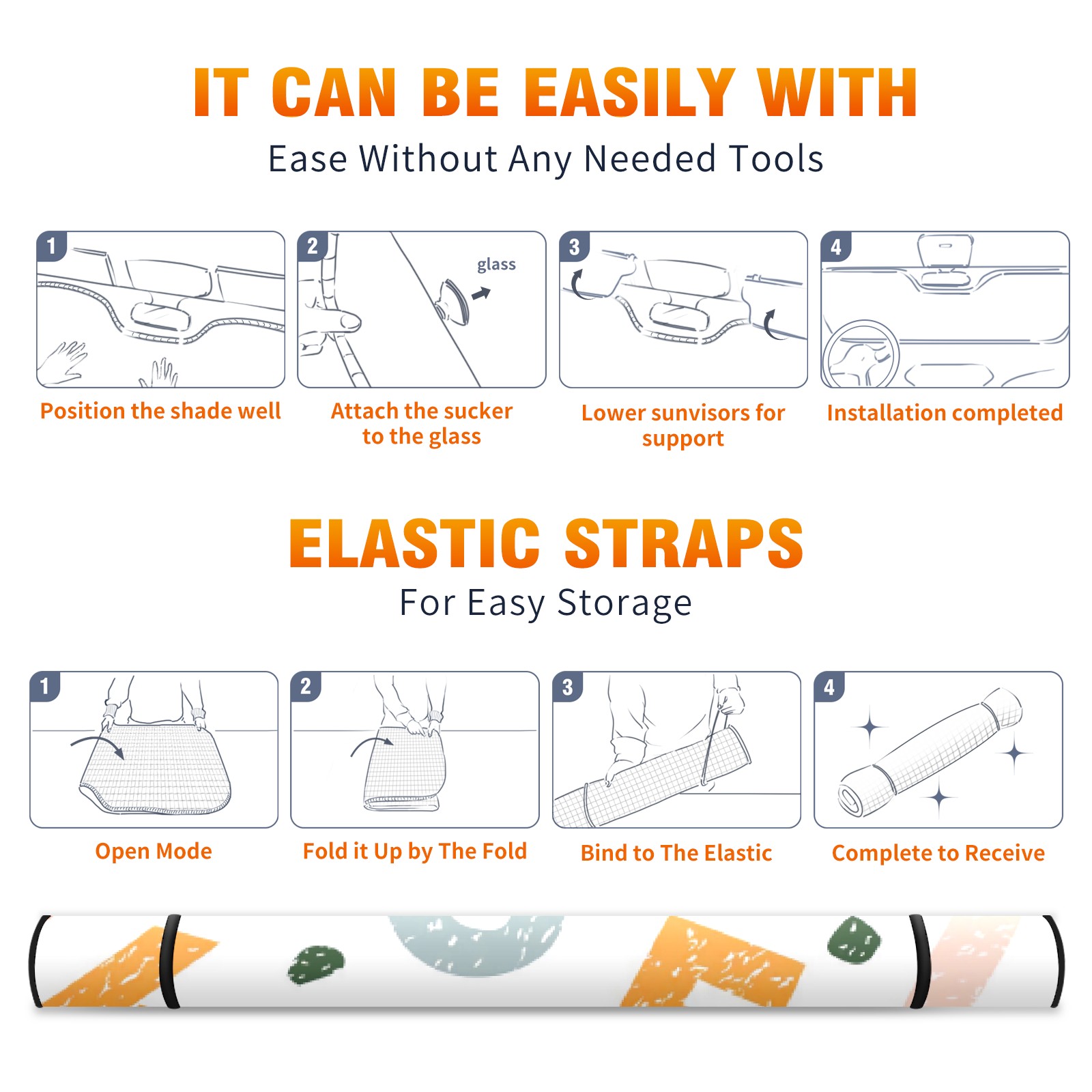 IT CAN BE EASILY WITH

Ease Without Any Needed Tools

1

Position the shade well

2

glass

Attach the sucker to the glass

3

Lower sunvisors for support

4

Installation completed

ELASTIC STRAPS

For Easy Storage

1

Open Mode

2

Fold it Up by The Fold

3

Bind to The Elastic

4

Complete to Receive