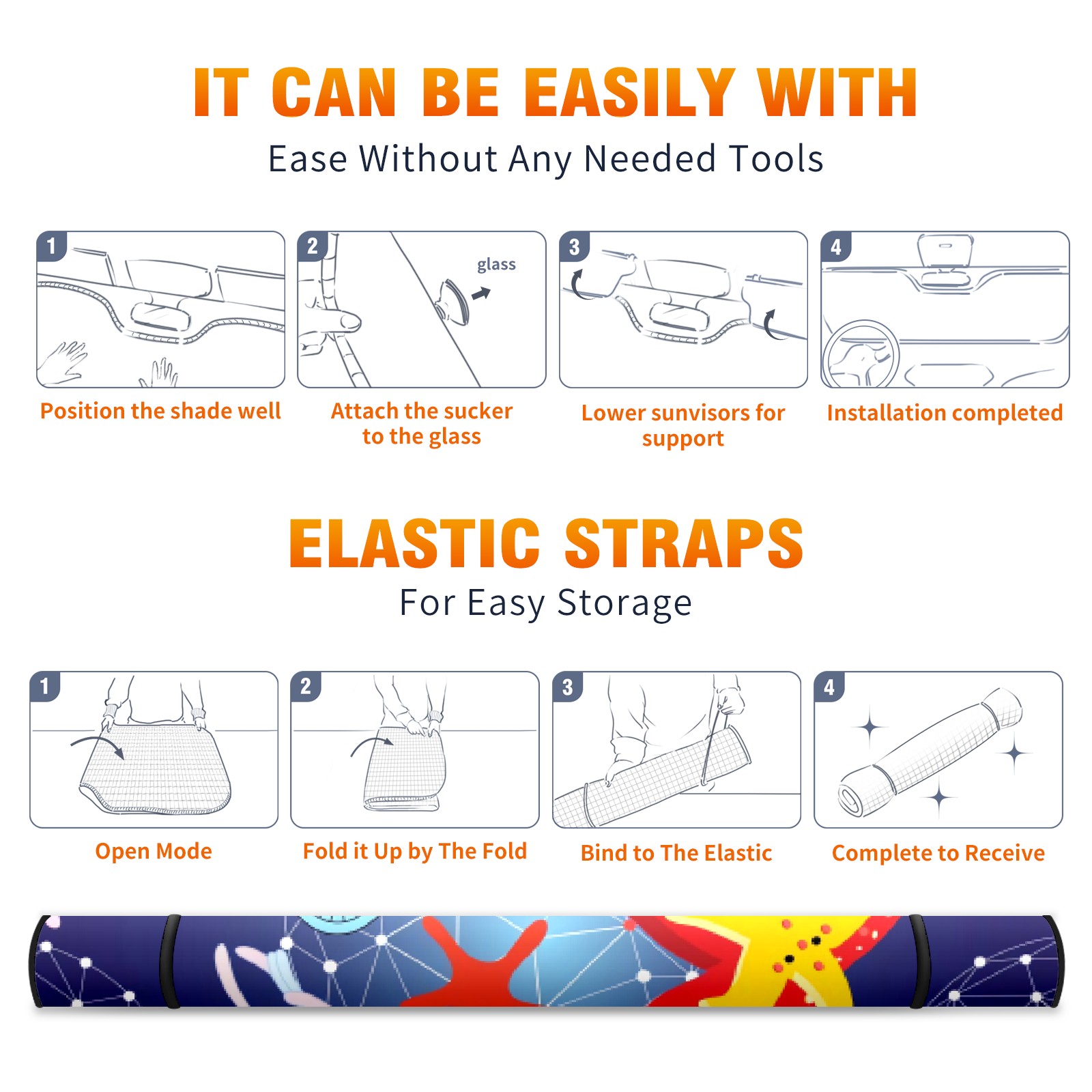 IT CAN BE EASILY WITH

Ease Without Any Needed Tools

1

Position the shade well

2

glass

Attach the sucker to the glass

3

Lower sunvisors for support

4

Installation completed

ELASTIC STRAPS

For Easy Storage

1

Open Mode

2

Fold it Up by The Fold

3

Bind to The Elastic

4

Complete to Receive