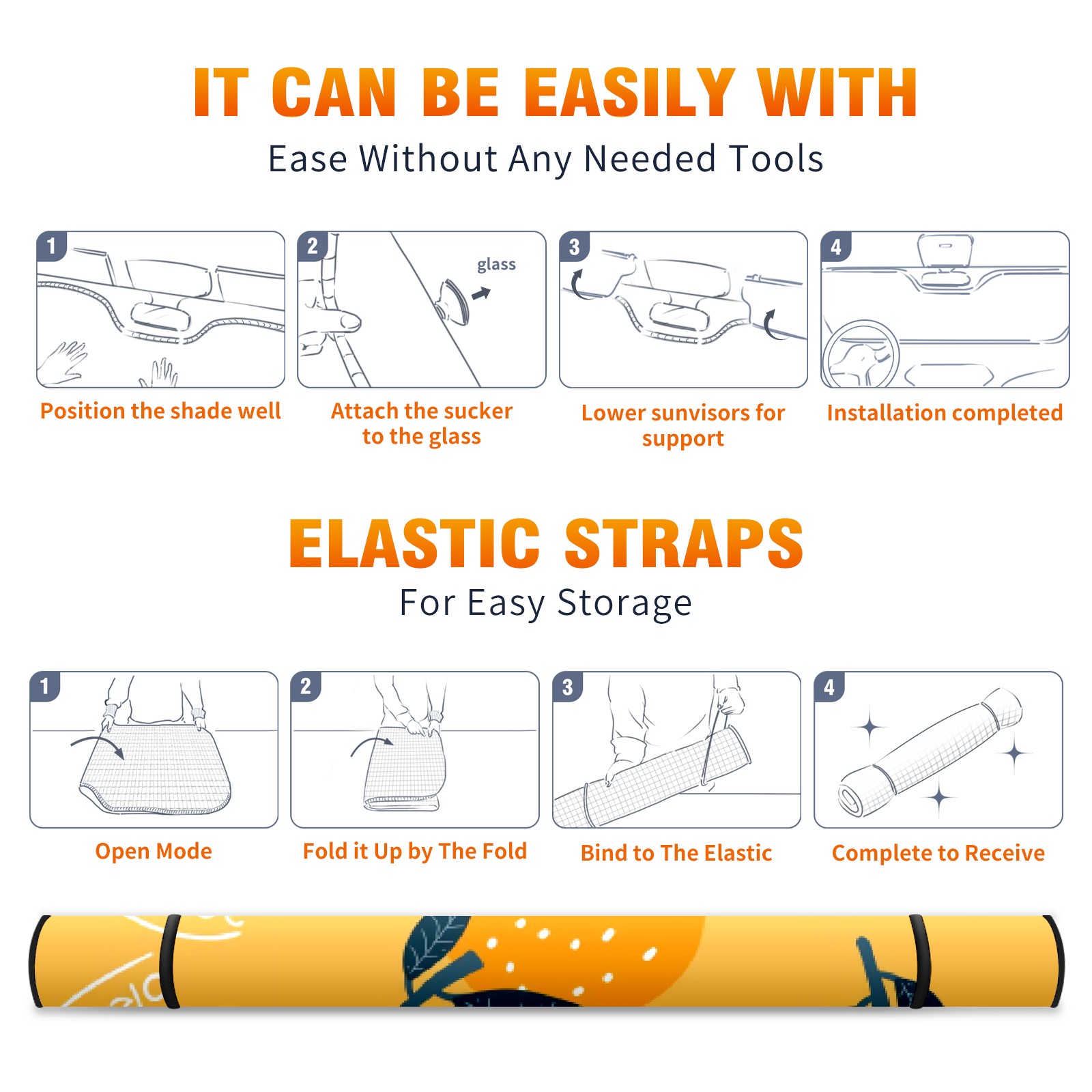 IT CAN BE EASILY WITH

Ease Without Any Needed Tools

1

Position the shade well

2

glass

Attach the sucker to the glass

3

Lower sunvisors for support

4

Installation completed

ELASTIC STRAPS

For Easy Storage

1

Open Mode

2

Fold it Up by The Fold

3

Bind to The Elastic

4

Complete to Receive