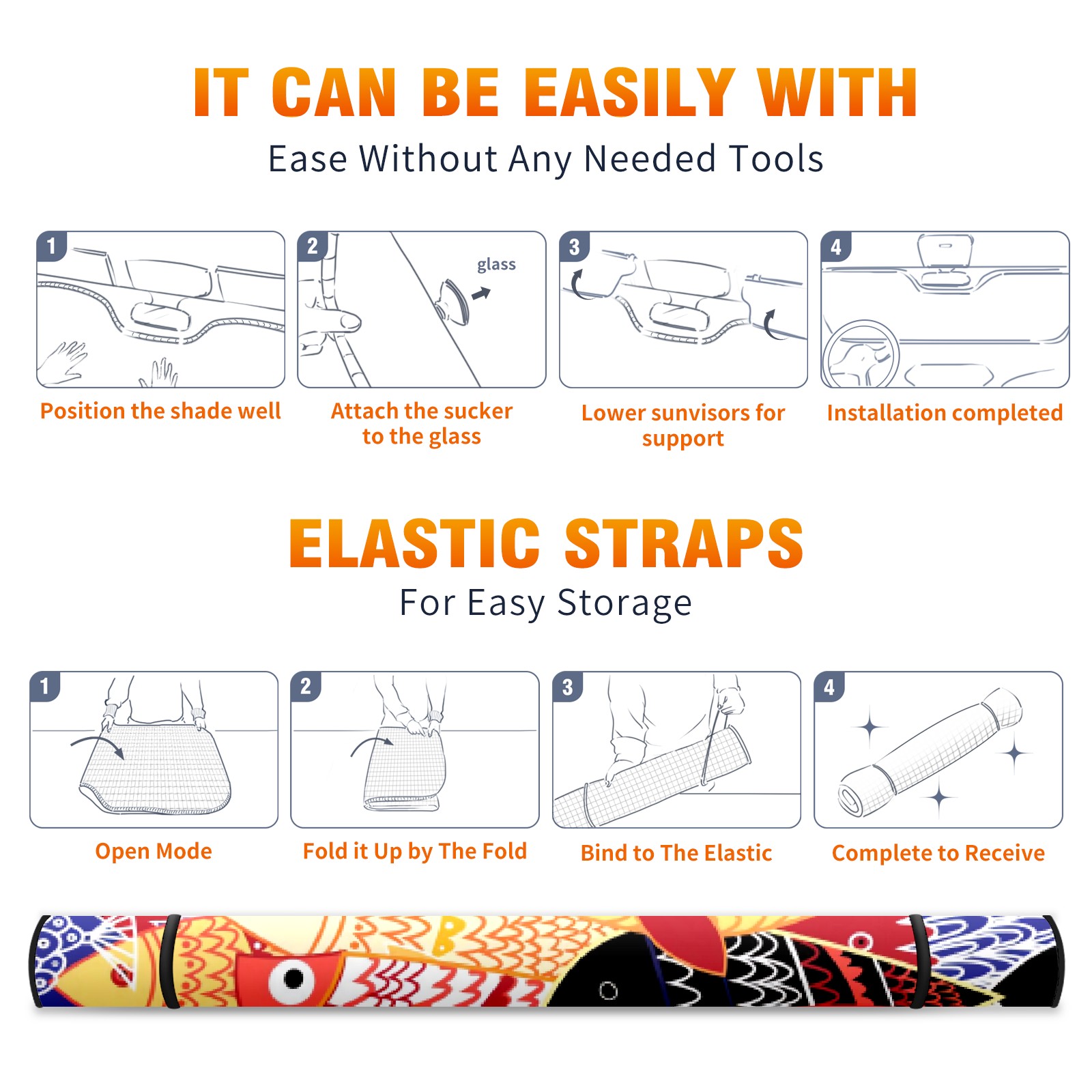 IT CAN BE EASILY WITH

Ease Without Any Needed Tools

1

Position the shade well

2

glass

Attach the sucker to the glass

3

Lower sunvisors for support

4

Installation completed

ELASTIC STRAPS

For Easy Storage

1

Open Mode

2

Fold it Up by The Fold

3

Bind to The Elastic

4

Complete to Receive