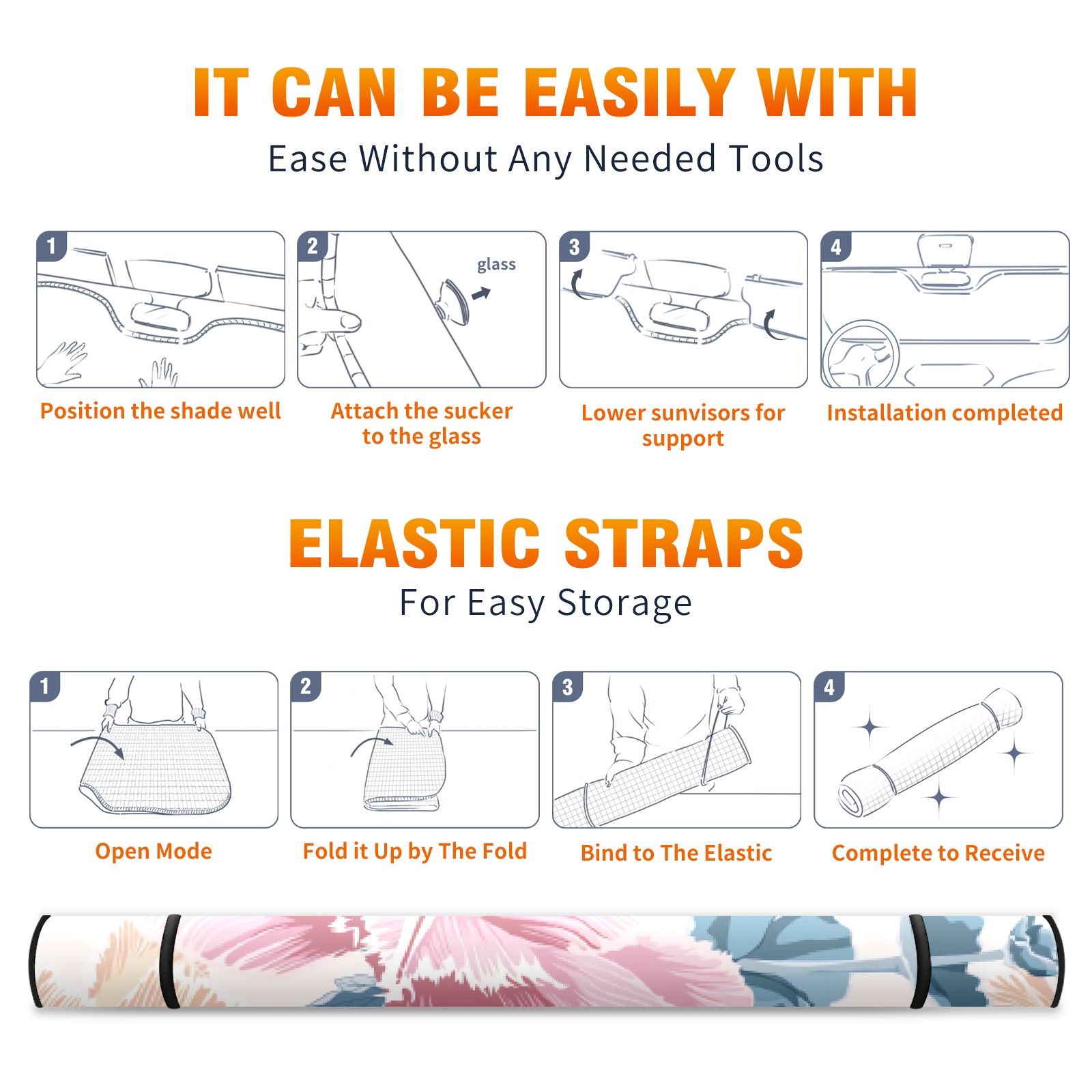 IT CAN BE EASILY WITH

Ease Without Any Needed Tools

1

Position the shade well

2

glass

Attach the sucker to the glass

3

Lower sunvisors for support

4

Installation completed

ELASTIC STRAPS

For Easy Storage

1

Open Mode

2

Fold it Up by The Fold

3

Bind to The Elastic

4

Complete to Receive