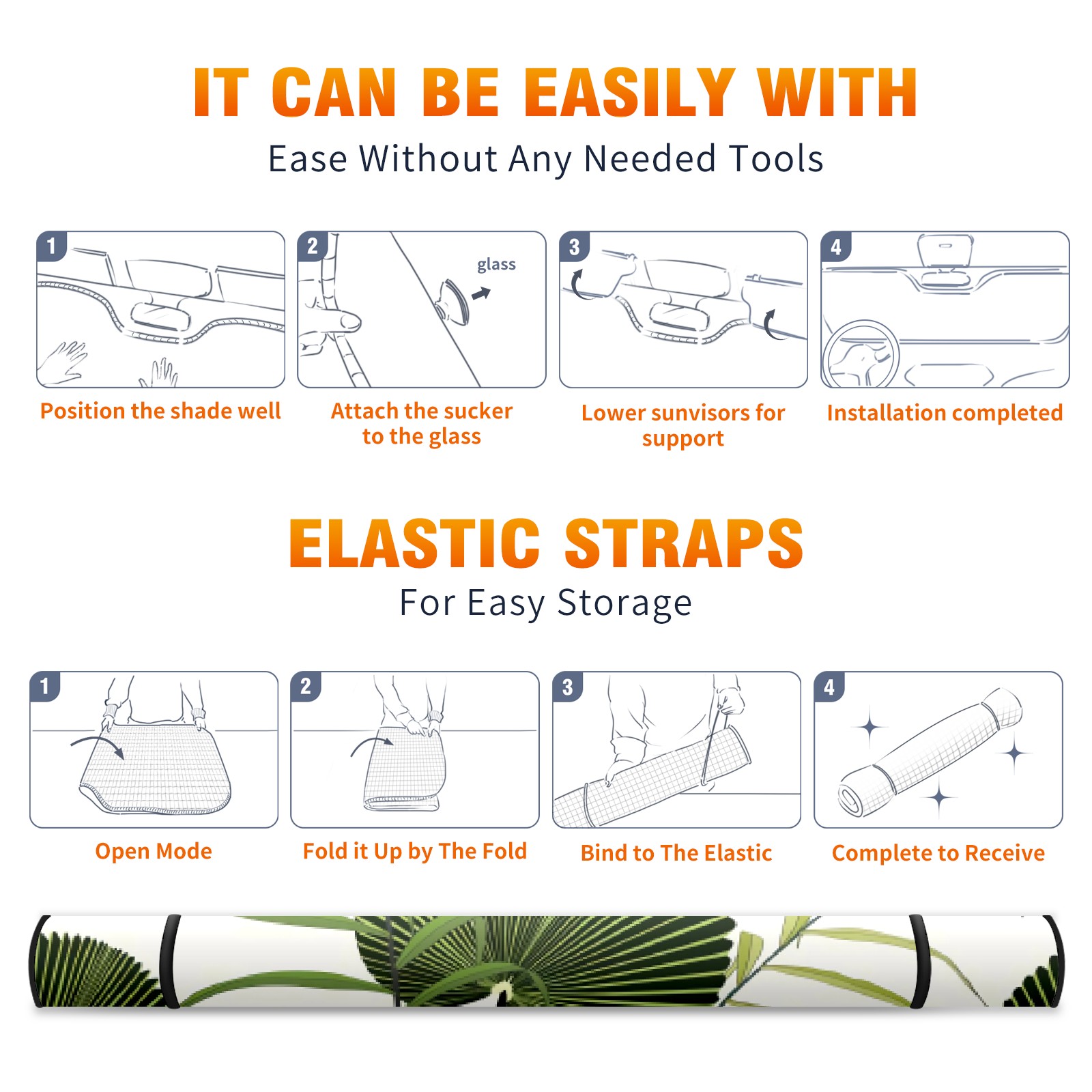 IT CAN BE EASILY WITH

Ease Without Any Needed Tools

1

Position the shade well

2

glass

Attach the sucker to the glass

3

Lower sunvisors for support

4

Installation completed

ELASTIC STRAPS

For Easy Storage

1

Open Mode

2

Fold it Up by The Fold

3

Bind to The Elastic

4

Complete to Receive