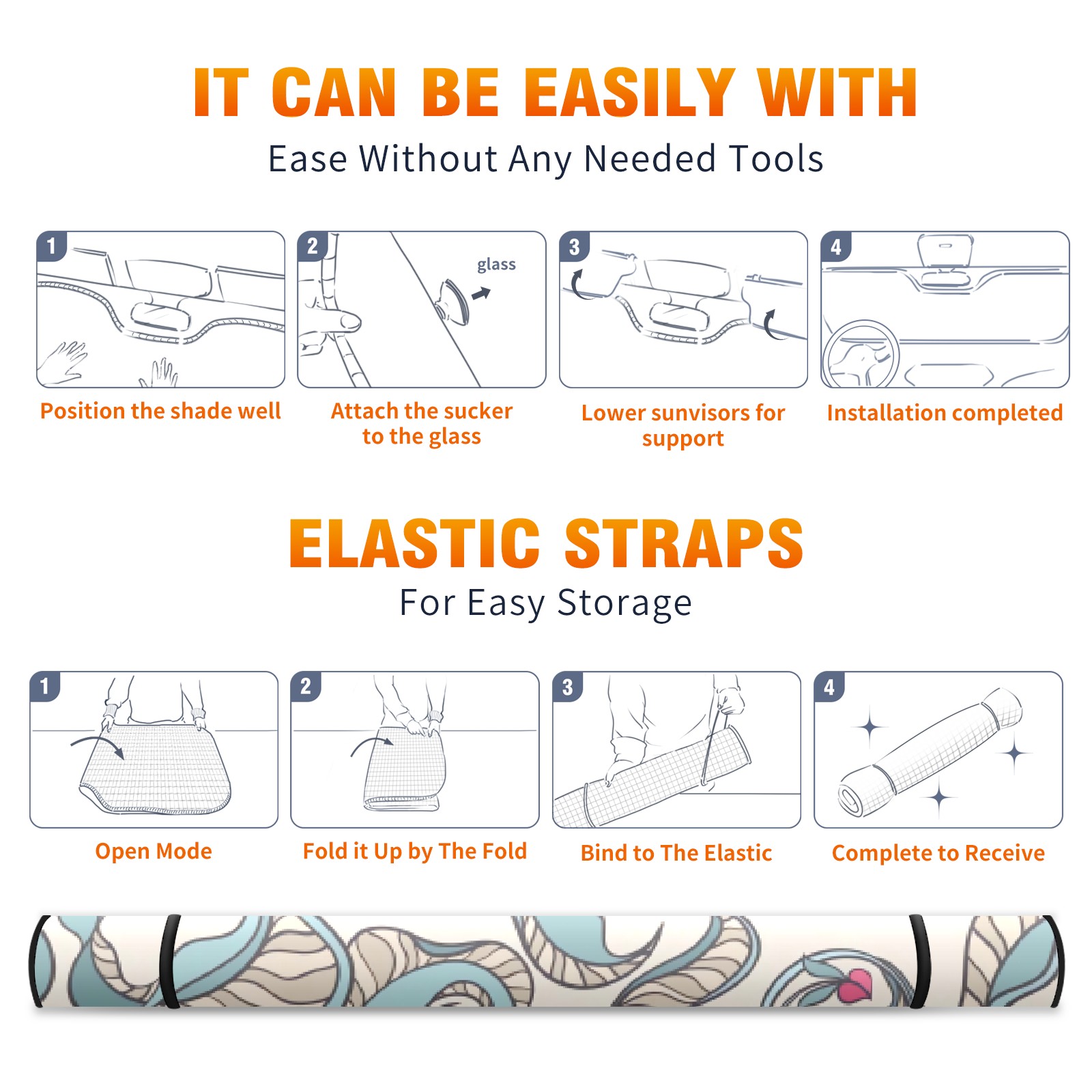 IT CAN BE EASILY WITH
Ease Without Any Needed Tools

1
Position the shade well

2
glass
Attach the sucker to the glass

3
Lower sunvisors for support

4
Installation completed

ELASTIC STRAPS
For Easy Storage

1
Open Mode

2
Fold it Up by The Fold

3
Bind to The Elastic

4
Complete to Receive