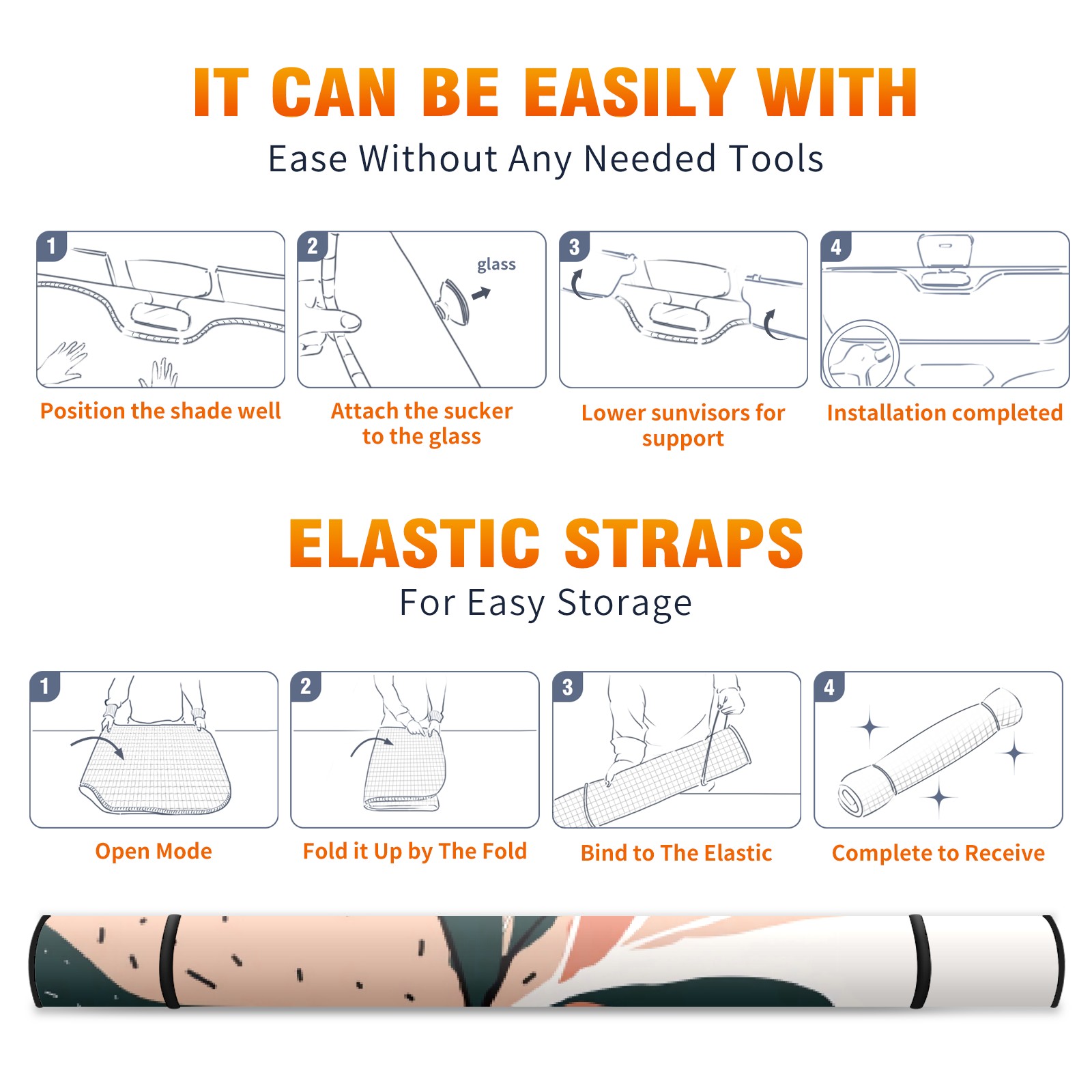 IT CAN BE EASILY WITH

Ease Without Any Needed Tools

1

Position the shade well

2

glass

Attach the sucker to the glass

3

Lower sunvisors for support

4

Installation completed

ELASTIC STRAPS

For Easy Storage

1

Open Mode

2

Fold it Up by The Fold

3

Bind to The Elastic

4

Complete to Receive