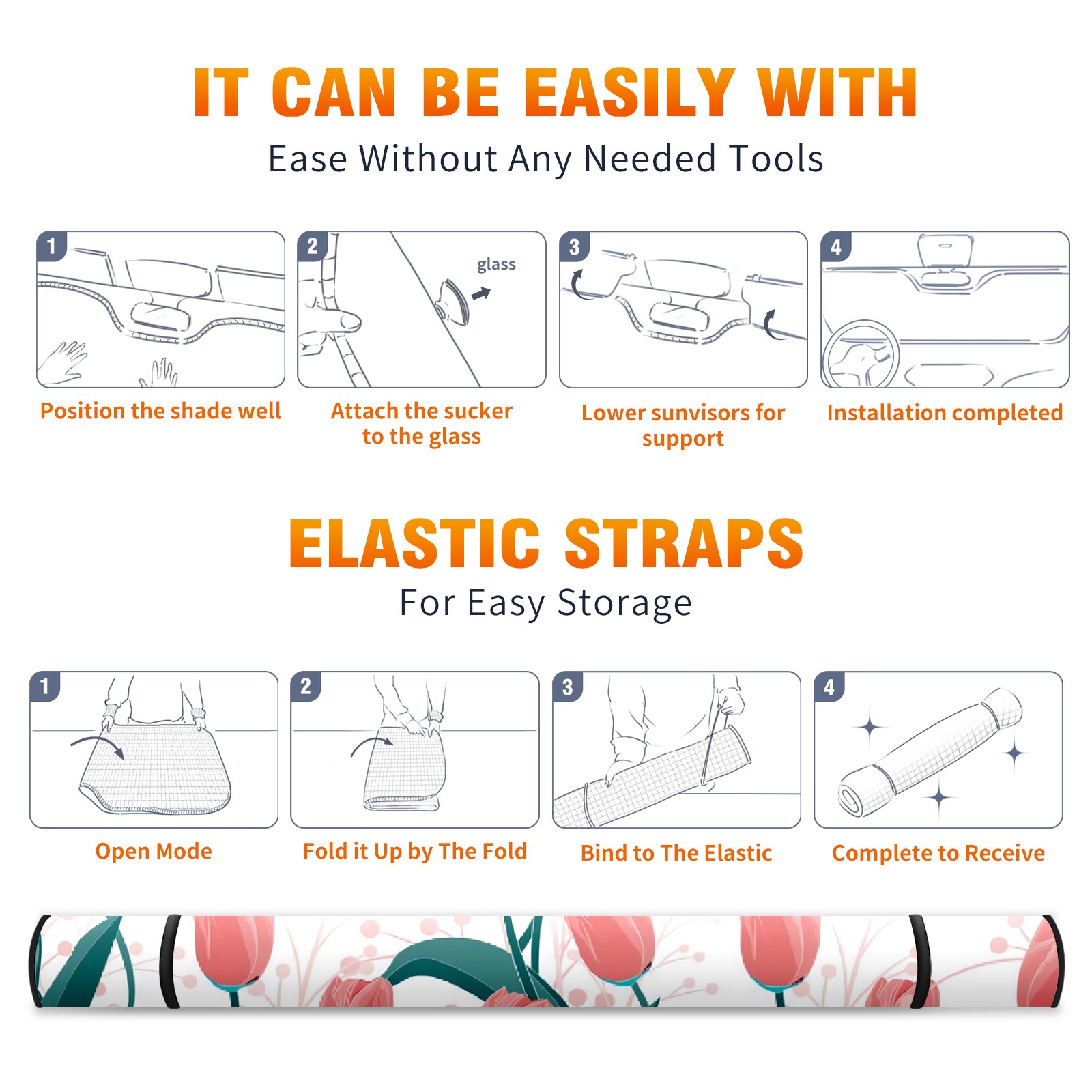 IT CAN BE EASILY WITH
Ease Without Any Needed Tools

1
Position the shade well

2
glass
Attach the sucker to the glass

3
Lower sunvisors for support

4
Installation completed

ELASTIC STRAPS
For Easy Storage

1
Open Mode

2
Fold it Up by The Fold

3
Bind to The Elastic

4
Complete to Receive