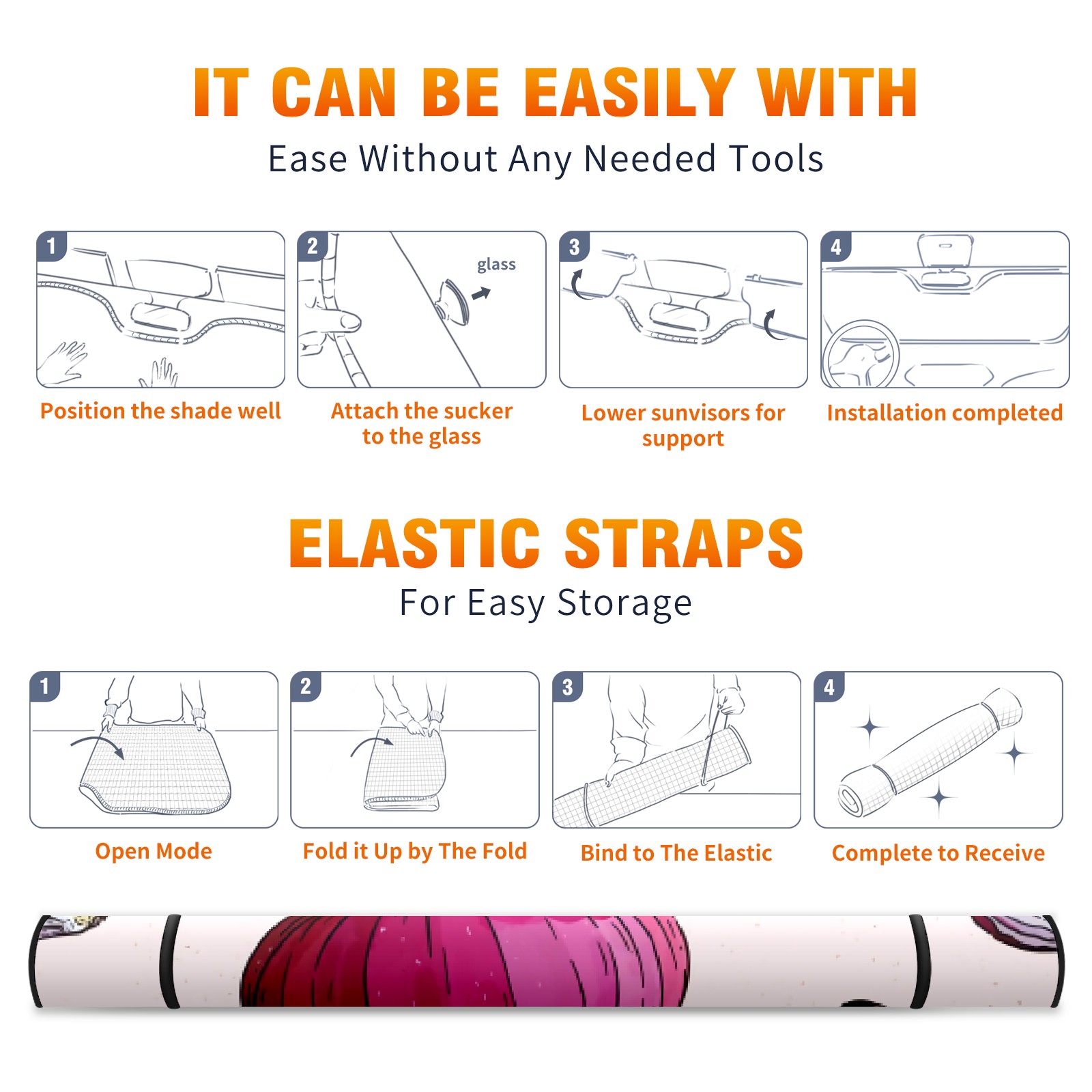 IT CAN BE EASILY WITH

Ease Without Any Needed Tools

1

Position the shade well

2

glass

Attach the sucker to the glass

3

Lower sunvisors for support

4

Installation completed

ELASTIC STRAPS

For Easy Storage

1

Open Mode

2

Fold it Up by The Fold

3

Bind to The Elastic

4

Complete to Receive