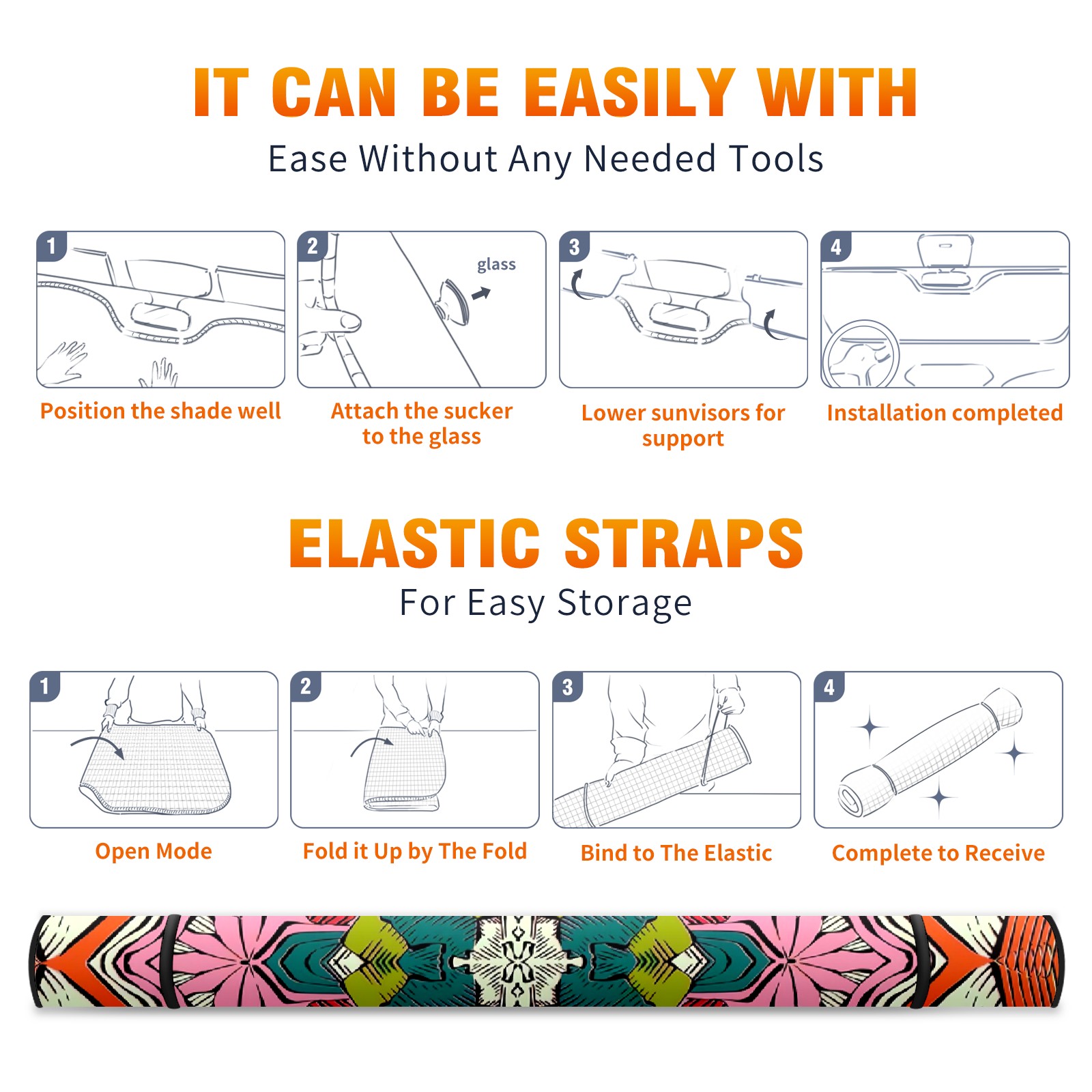 IT CAN BE EASILY WITH

Ease Without Any Needed Tools

1

Position the shade well

2

glass

Attach the sucker to the glass

3

Lower sunvisors for support

4

Installation completed

ELASTIC STRAPS

For Easy Storage

1

Open Mode

2

Fold it Up by The Fold

3

Bind to The Elastic

4

Complete to Receive