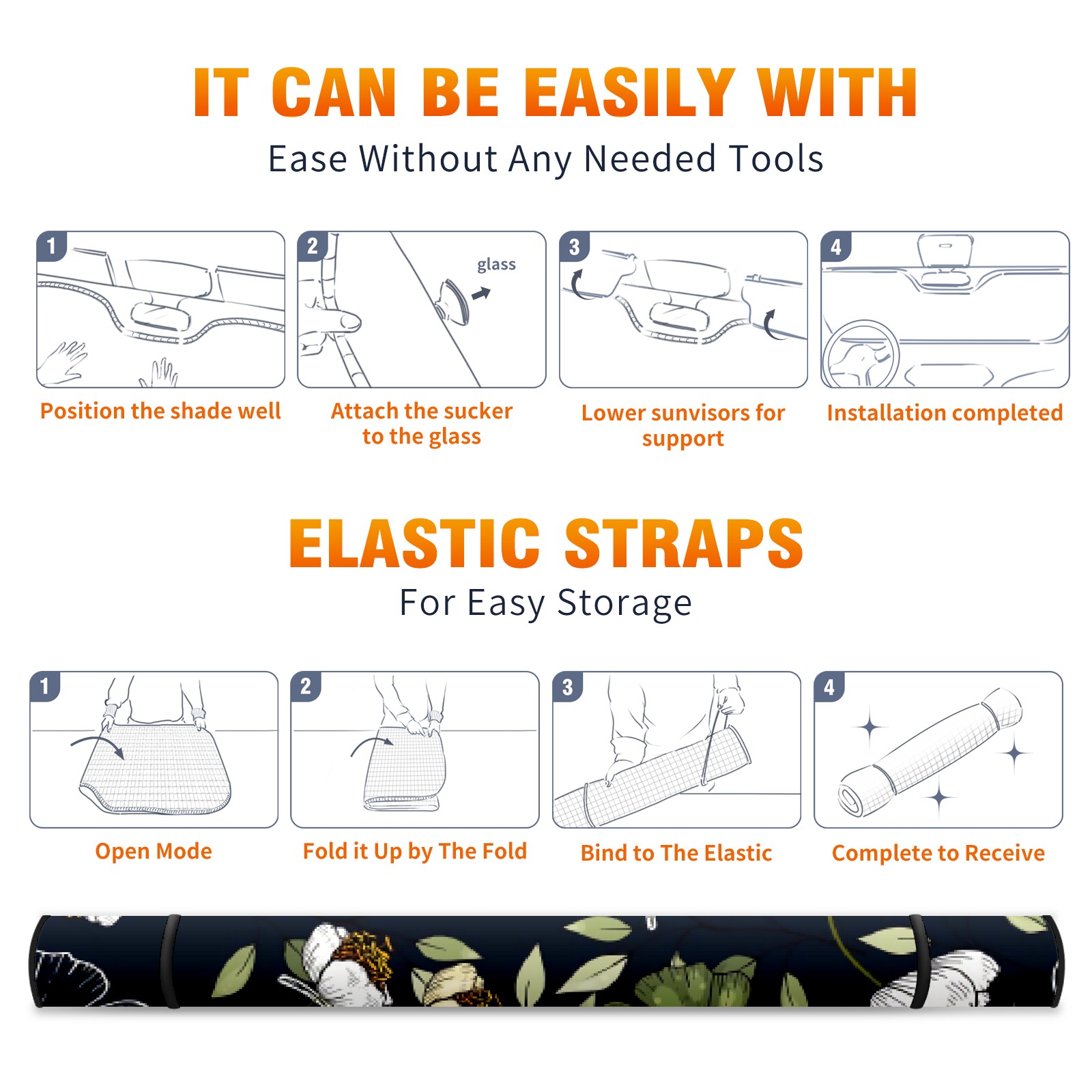 IT CAN BE EASILY WITH

Ease Without Any Needed Tools

1
Position the shade well

2
glass
Attach the sucker to the glass

3
Lower sunvisors for support

4
Installation completed

ELASTIC STRAPS

For Easy Storage

1
Open Mode

2
Fold it Up by The Fold

3
Bind to The Elastic

4
Complete to Receive