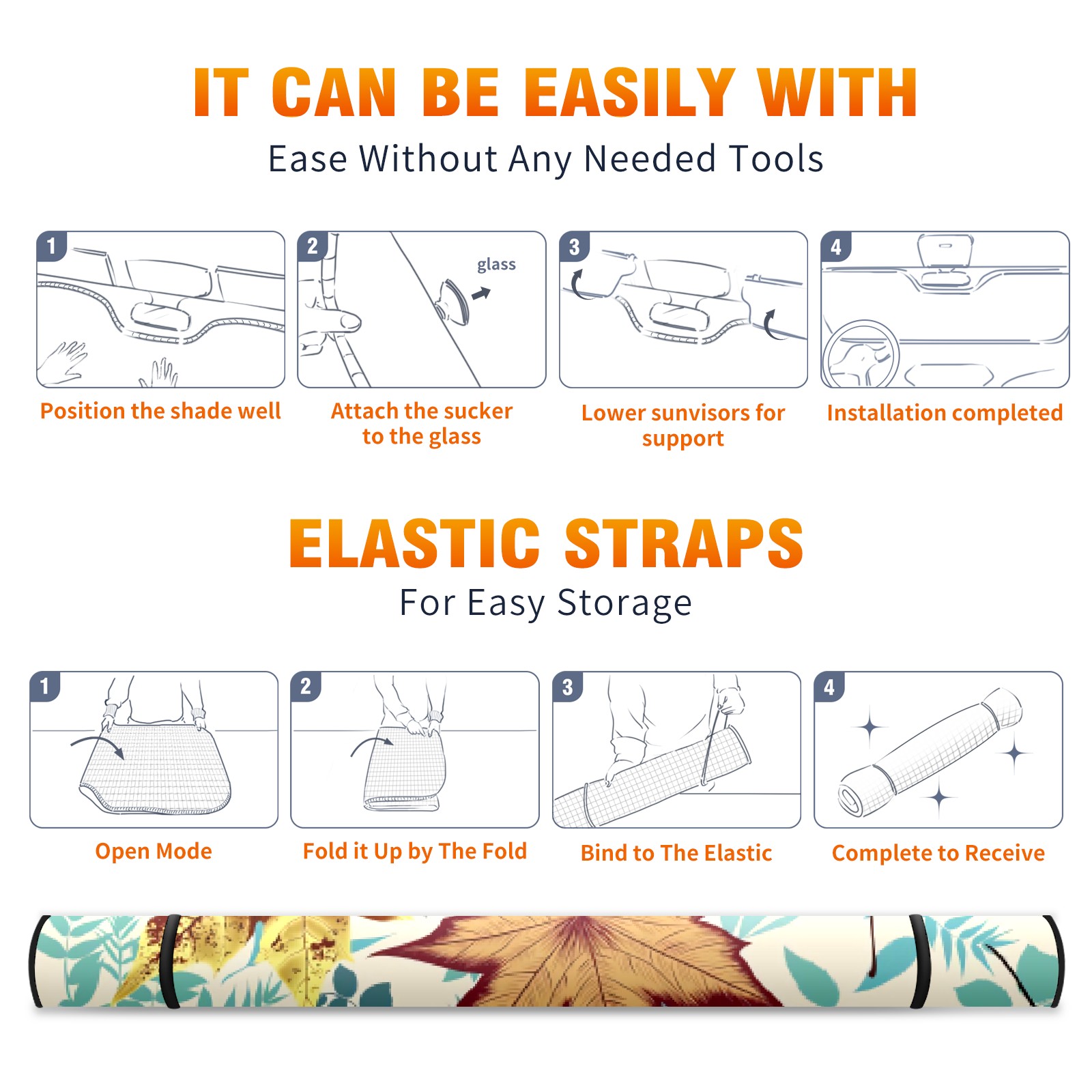 IT CAN BE EASILY WITH
Ease Without Any Needed Tools

1
Position the shade well

2
glass
Attach the sucker to the glass

3
Lower sunvisors for support

4
Installation completed

ELASTIC STRAPS
For Easy Storage

1
Open Mode

2
Fold it Up by The Fold

3
Bind to The Elastic

4
Complete to Receive