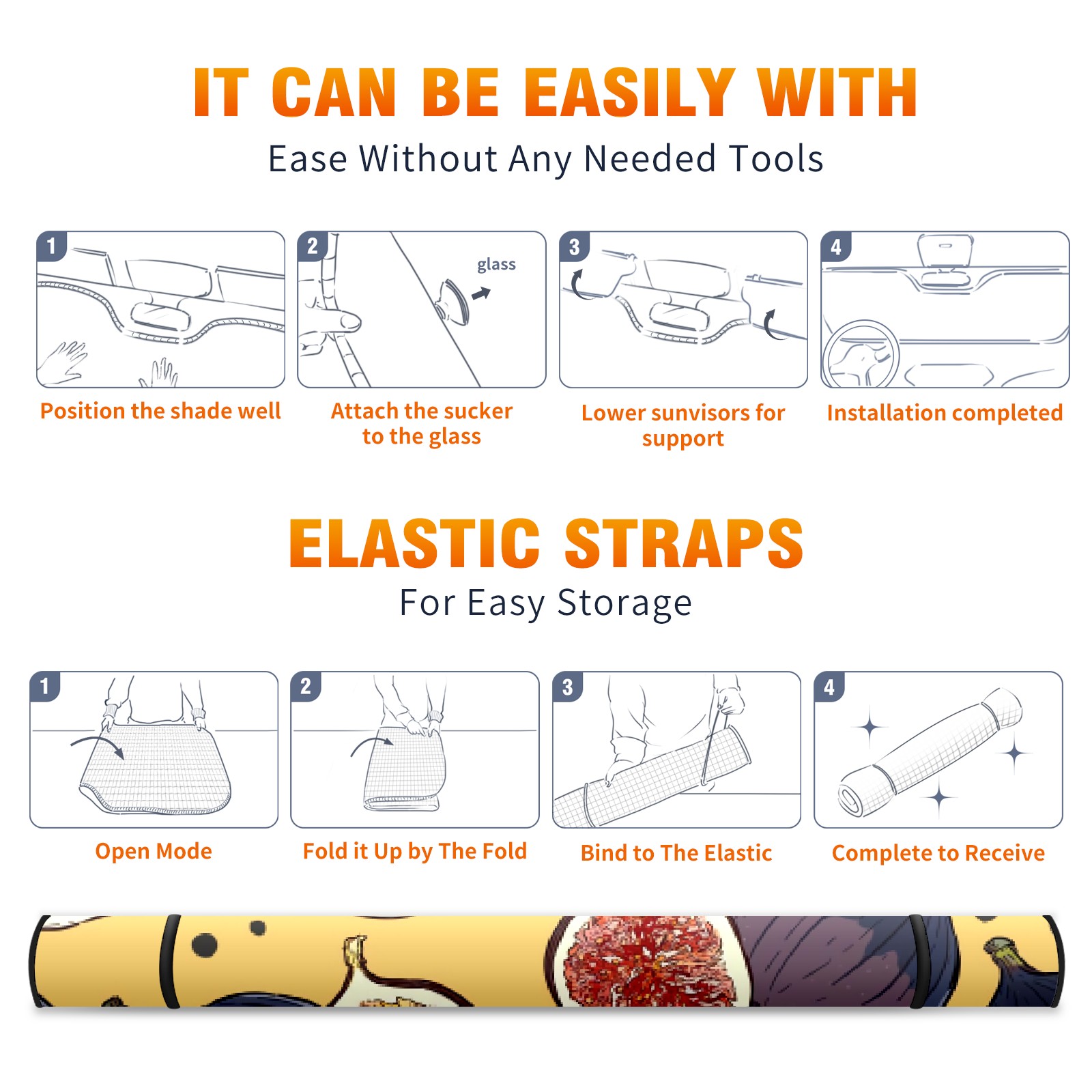 IT CAN BE EASILY WITH
Ease Without Any Needed Tools

1
Position the shade well

2
glass
Attach the sucker to the glass

3
Lower sunvisors for support

4
Installation completed

ELASTIC STRAPS
For Easy Storage

1
Open Mode

2
Fold it Up by The Fold

3
Bind to The Elastic

4
Complete to Receive