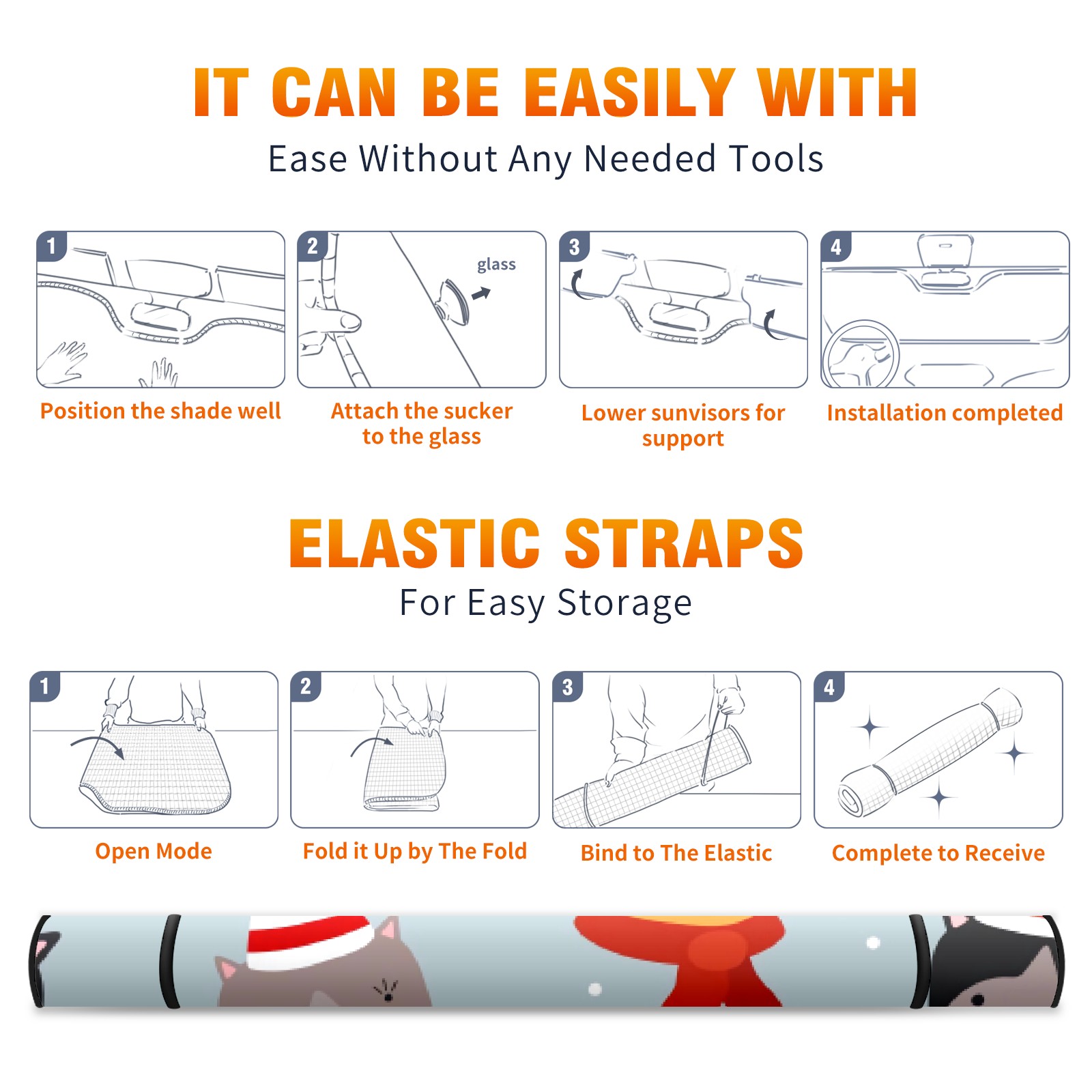 IT CAN BE EASILY WITH
Ease Without Any Needed Tools

1
Position the shade well

2
glass
Attach the sucker to the glass

3
Lower sunvisors for support

4
Installation completed

ELASTIC STRAPS
For Easy Storage

1
Open Mode

2
Fold it Up by The Fold

3
Bind to The Elastic

4
Complete to Receive